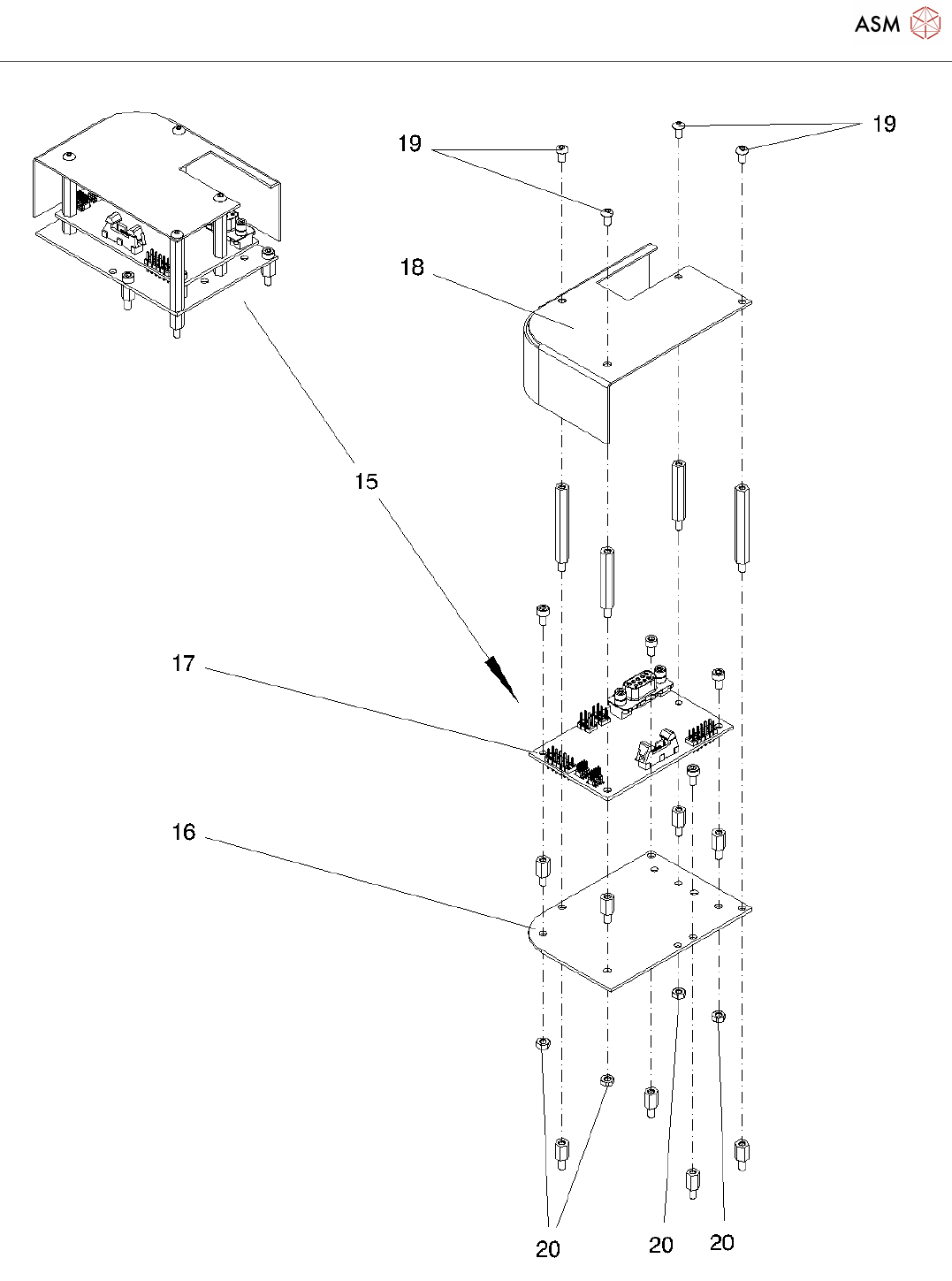 ASM

19
19
18
15
17
16
20
20
20