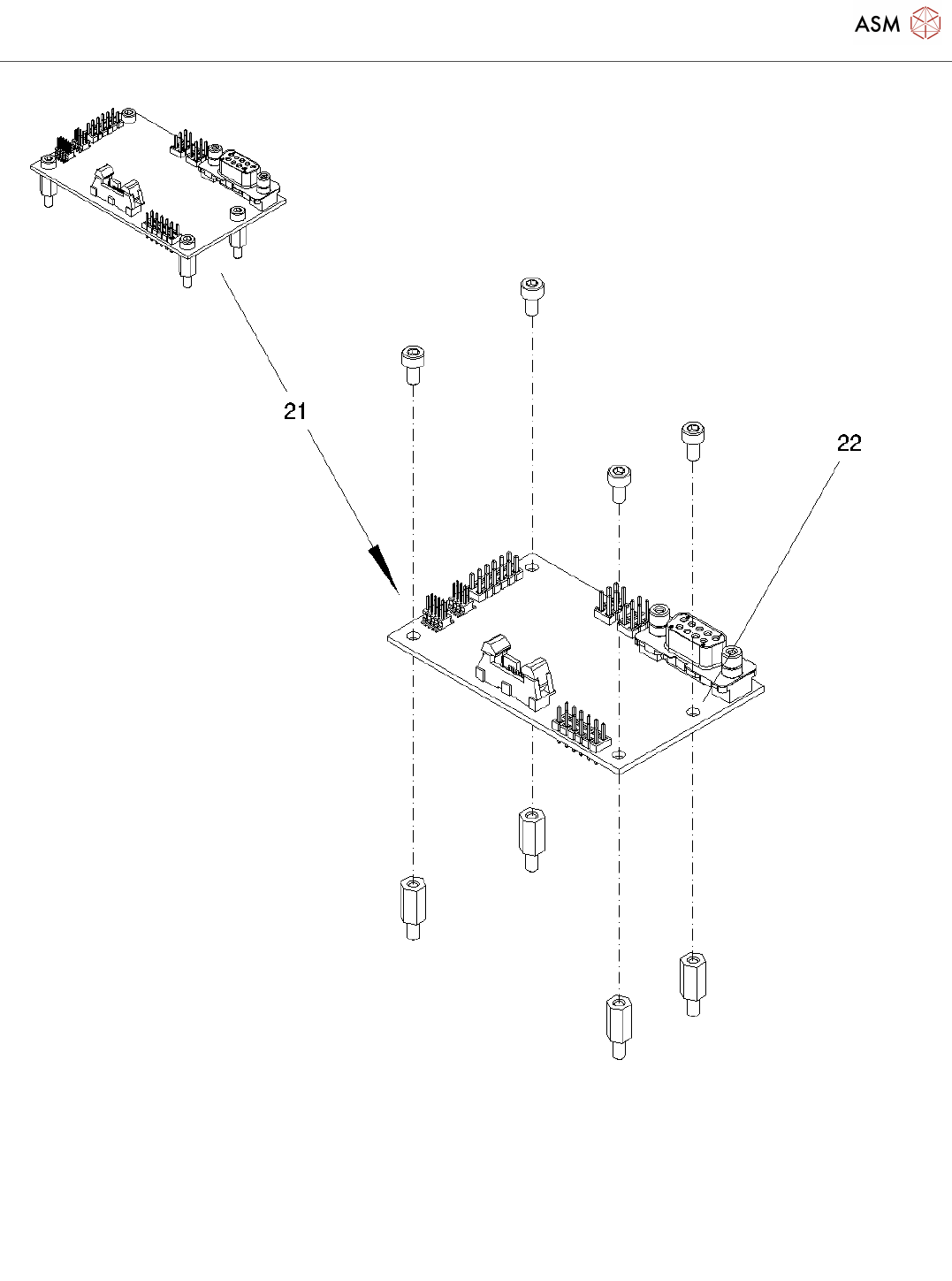 ASM

21

22