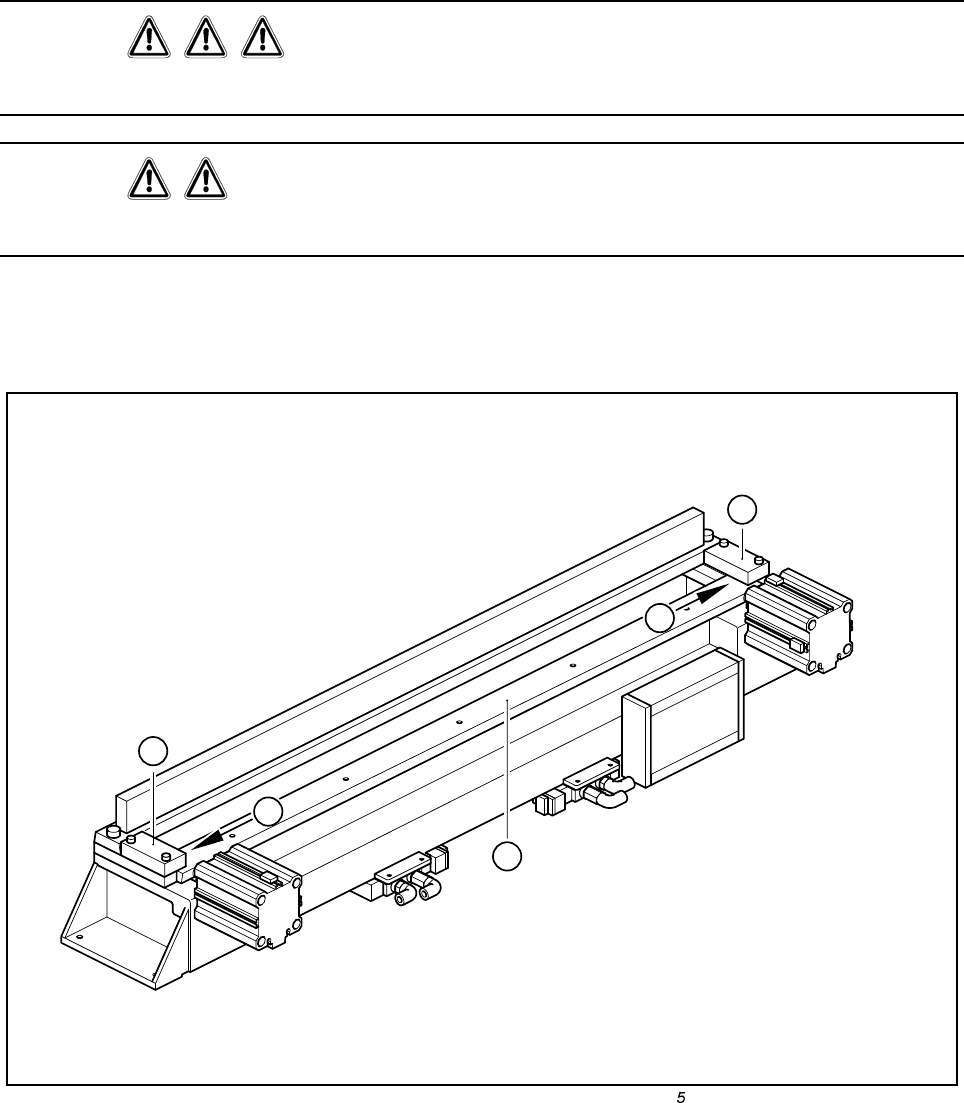 5