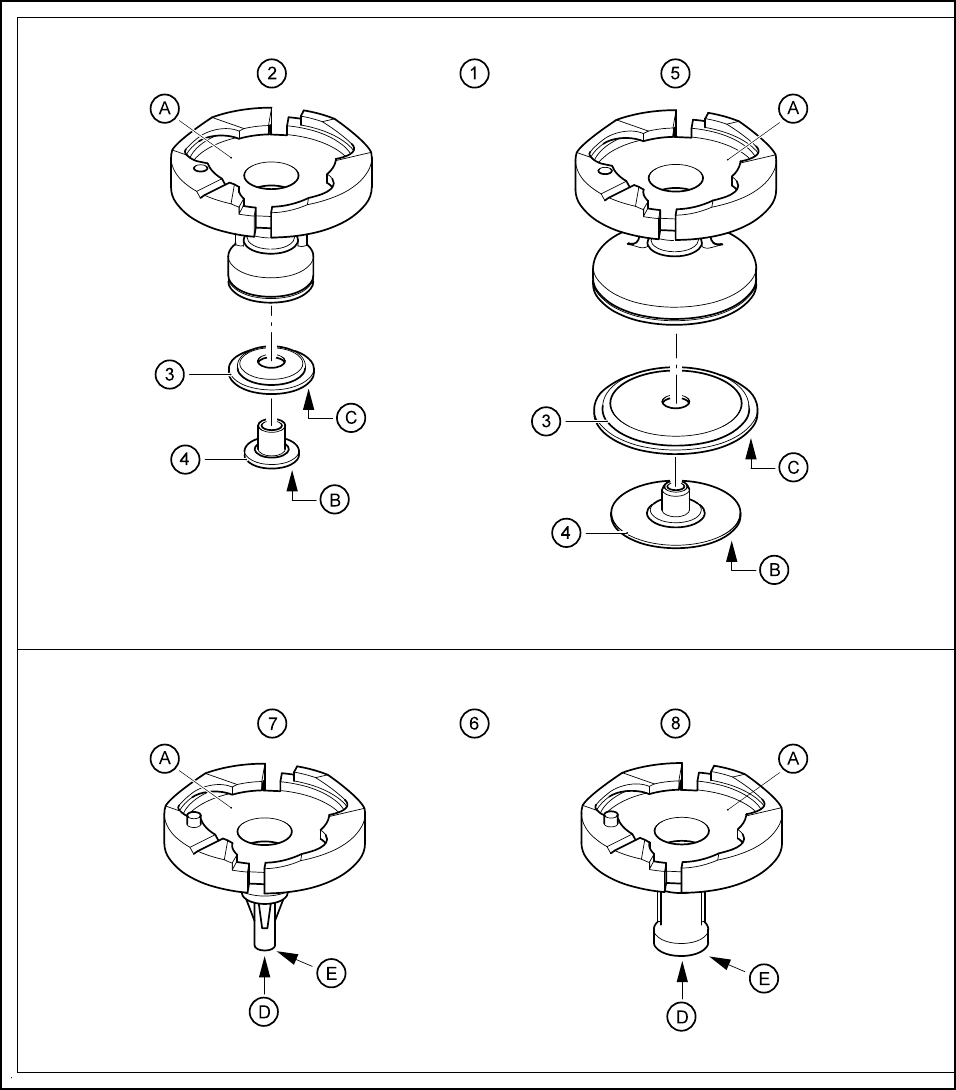 2
1
5
A
A
3
C
4
B
3
C
4
B
7
6
8
A
A
E
D
E
D