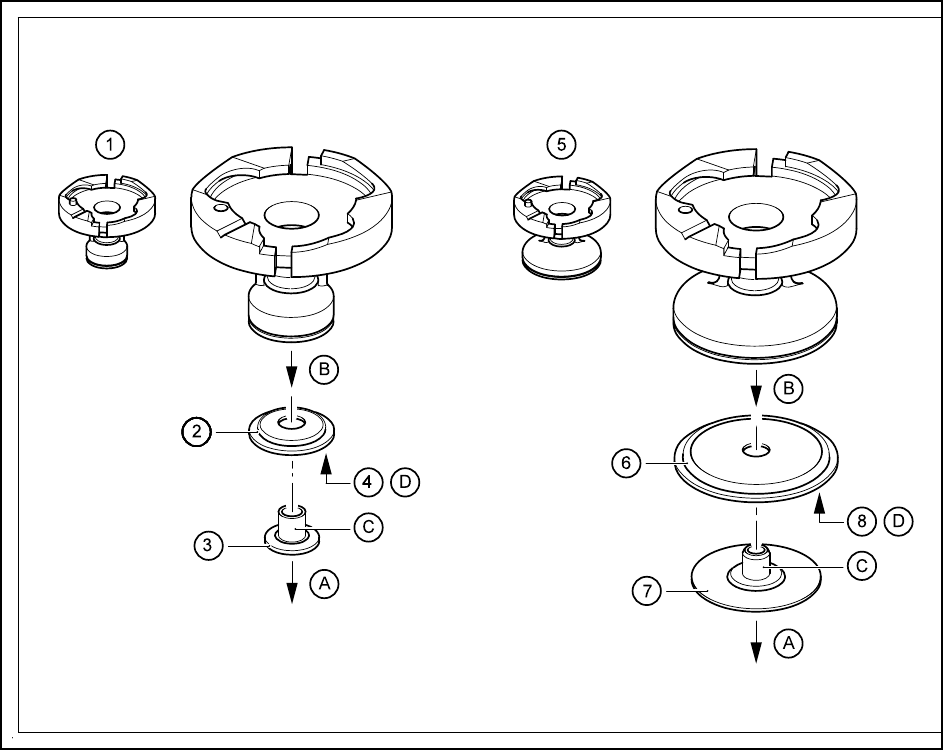 1
B
2
4 D
C
3
A
5
B
6
8 D
C
7
A