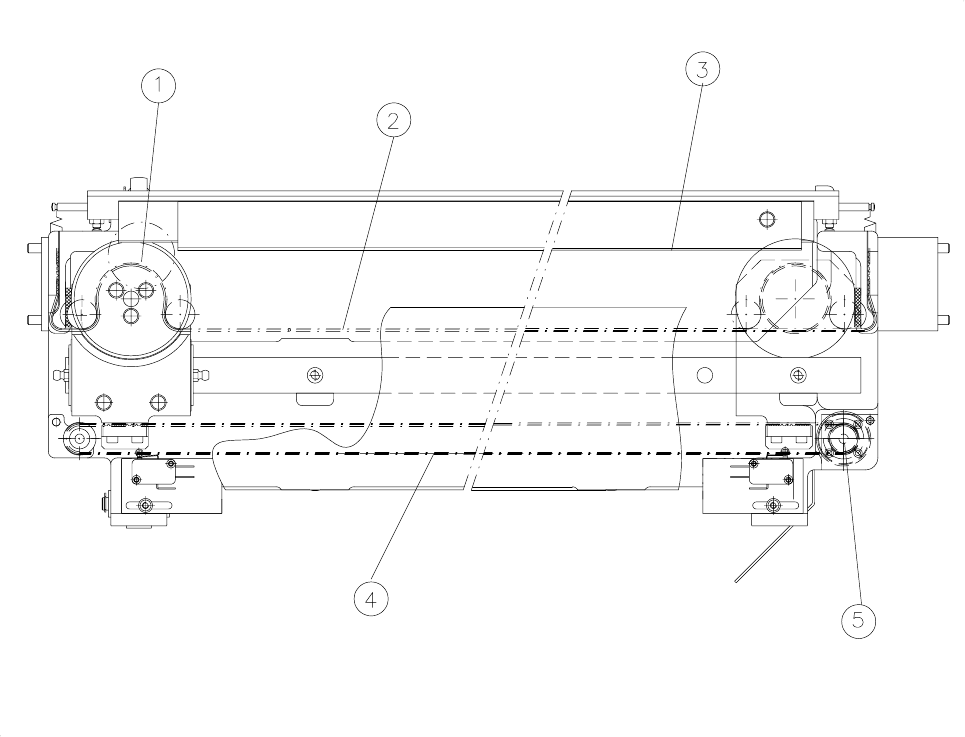 1
2
3
4
5