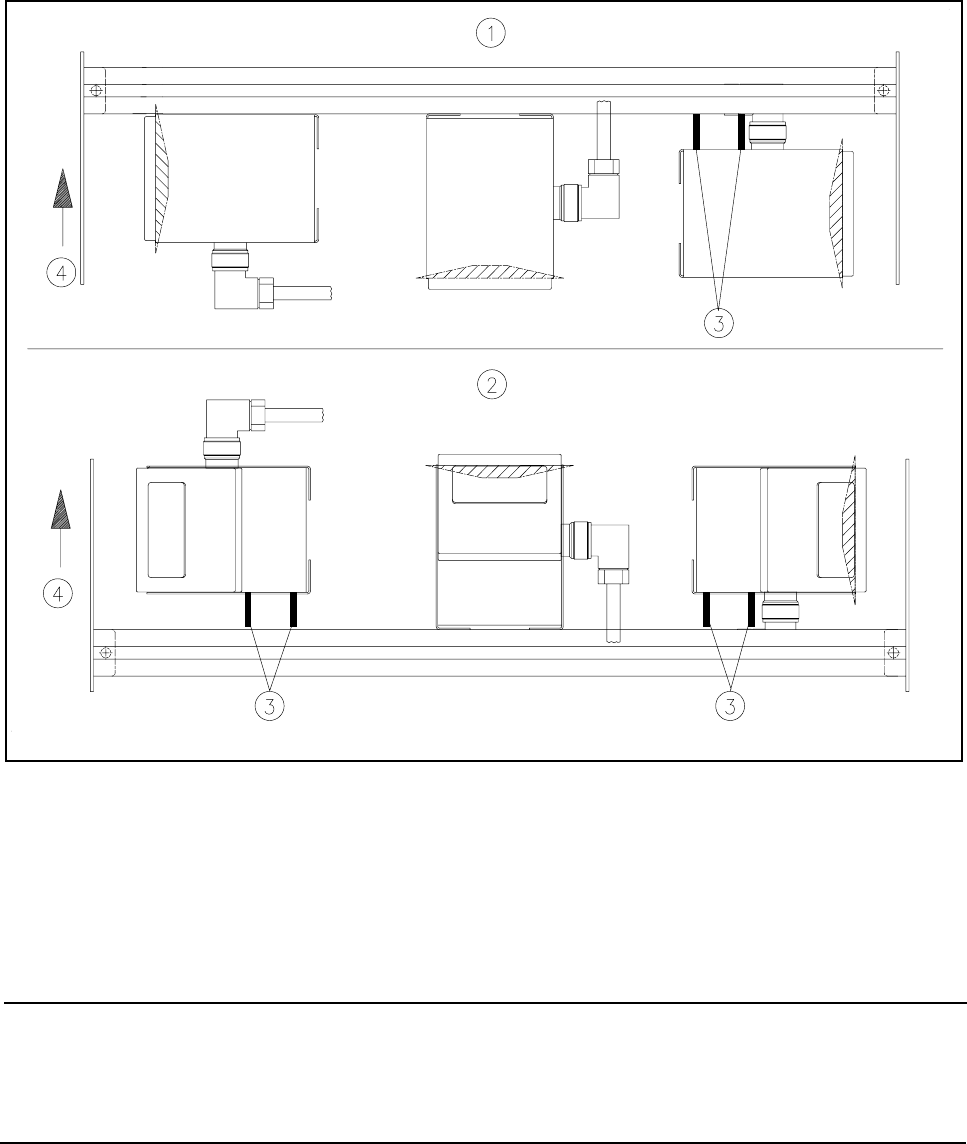 1

4

3

2

4

3

3