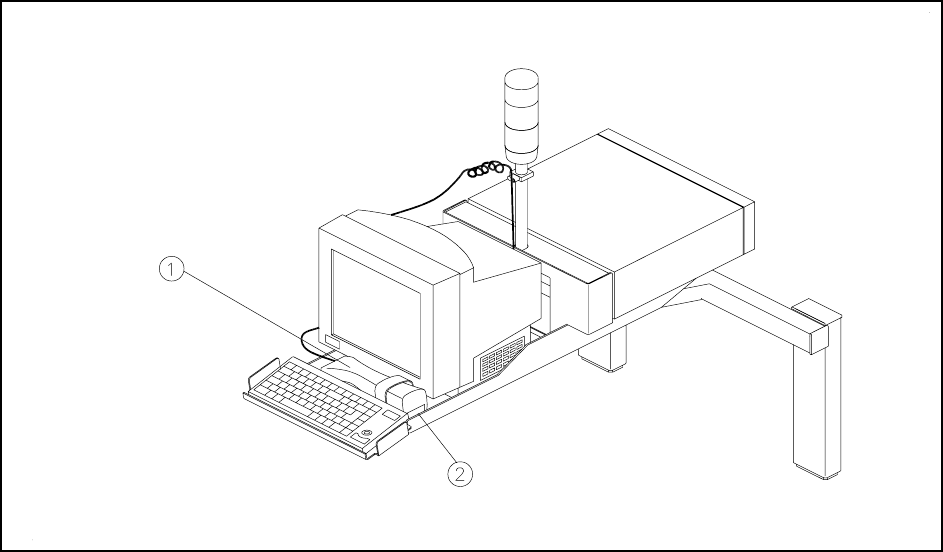 1

2