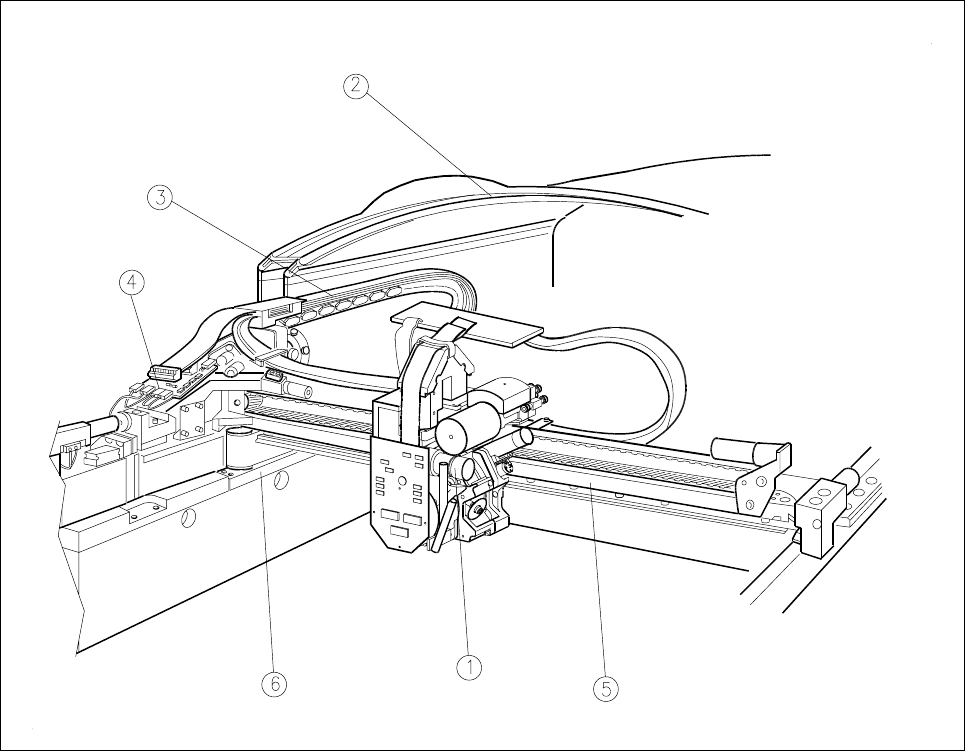 2
3
4
6
1
5