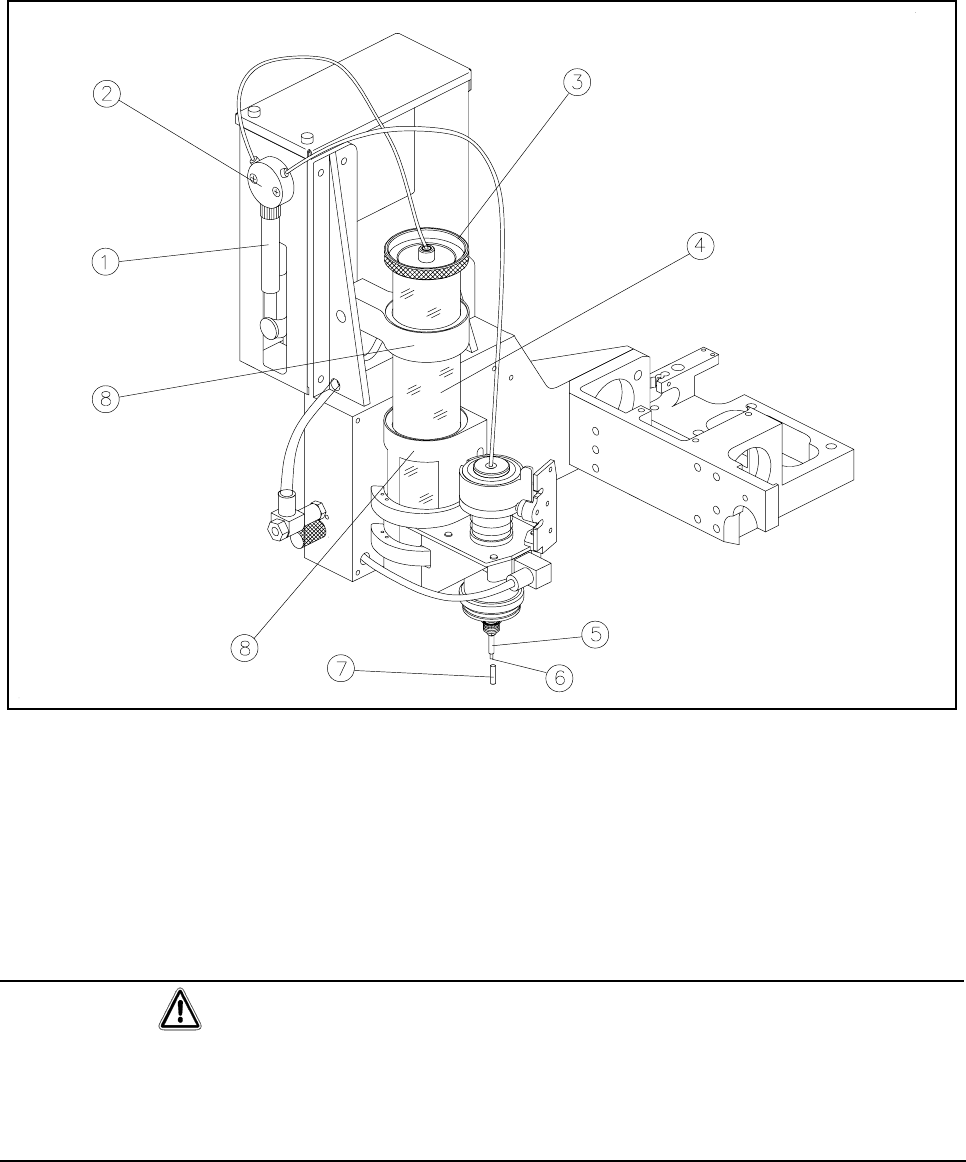 2
3
1
4
8
8
5
7
6