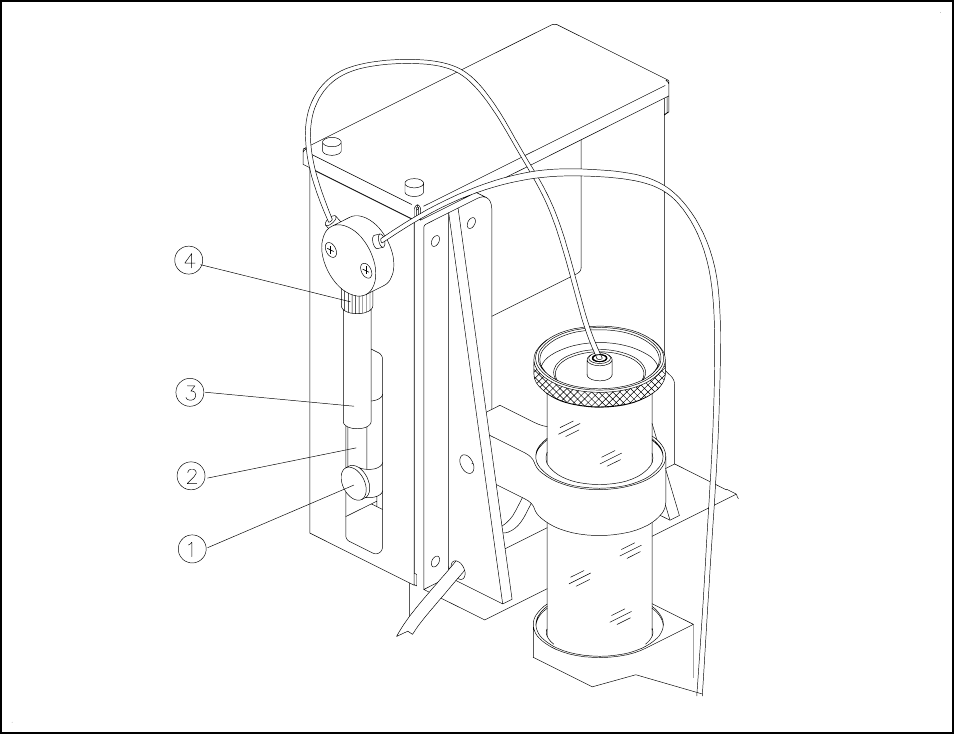 4
3
2
1