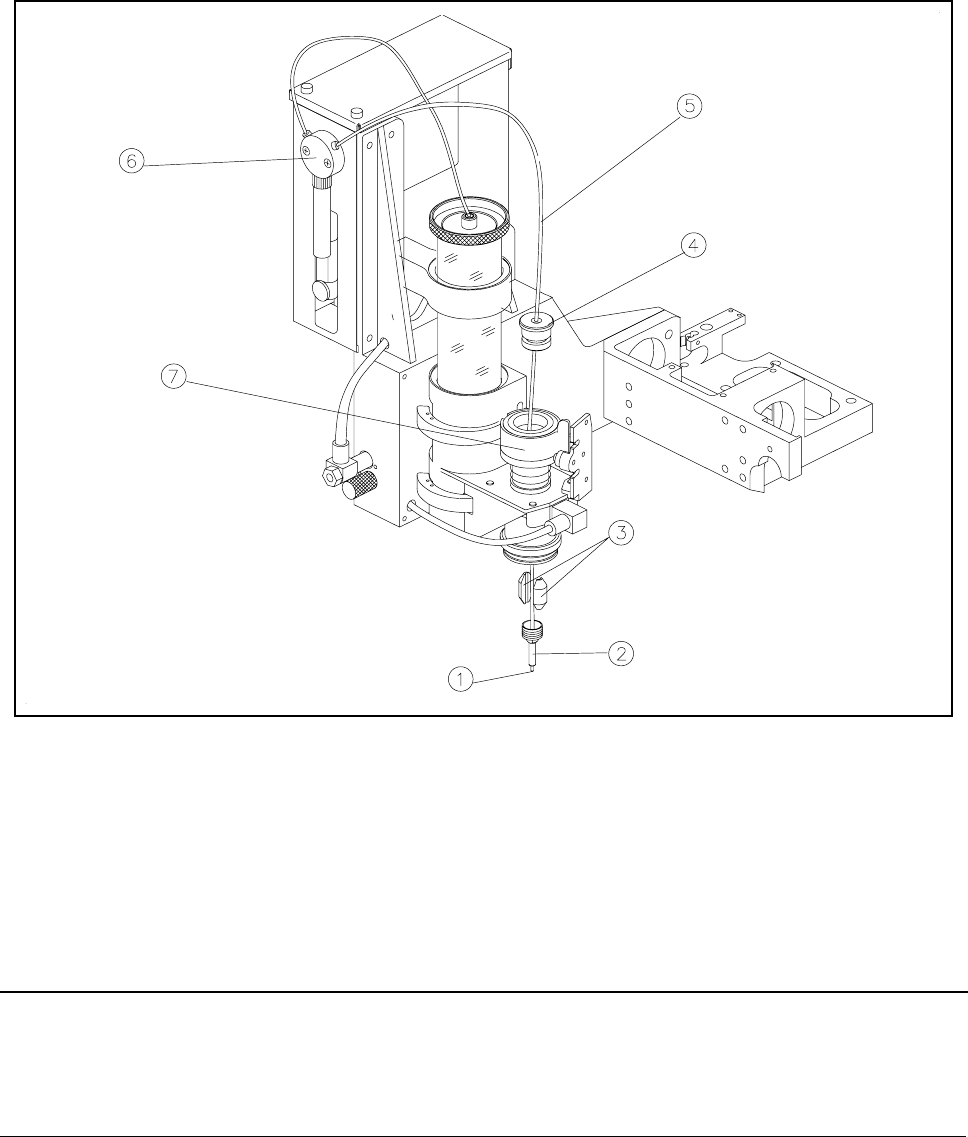 6
5
4
7
3
2
1