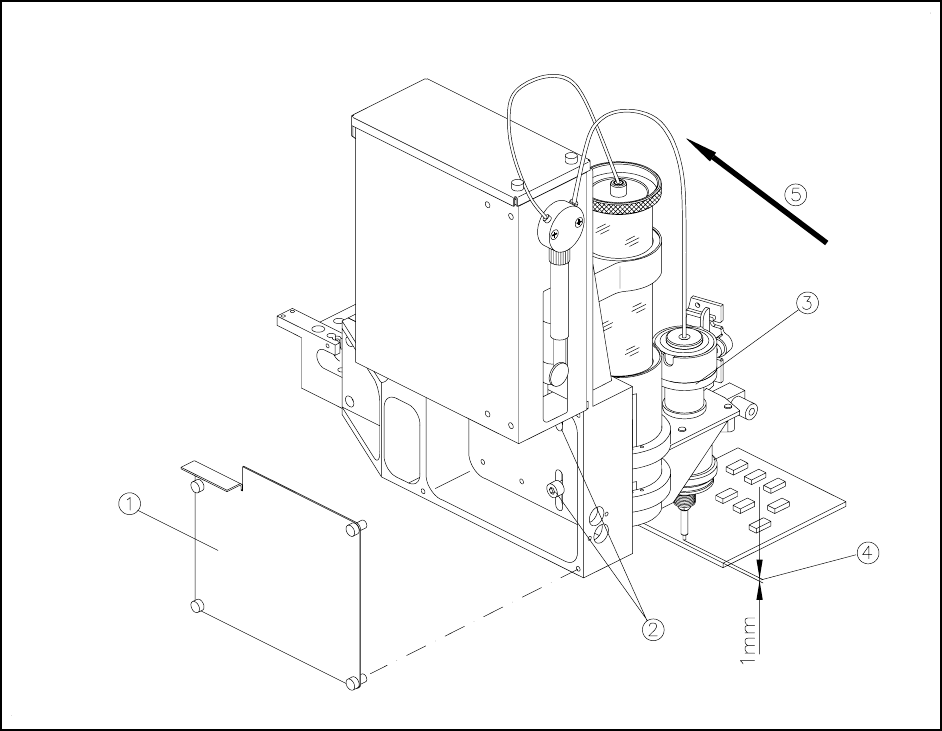 5
3
1
4
2
1mm