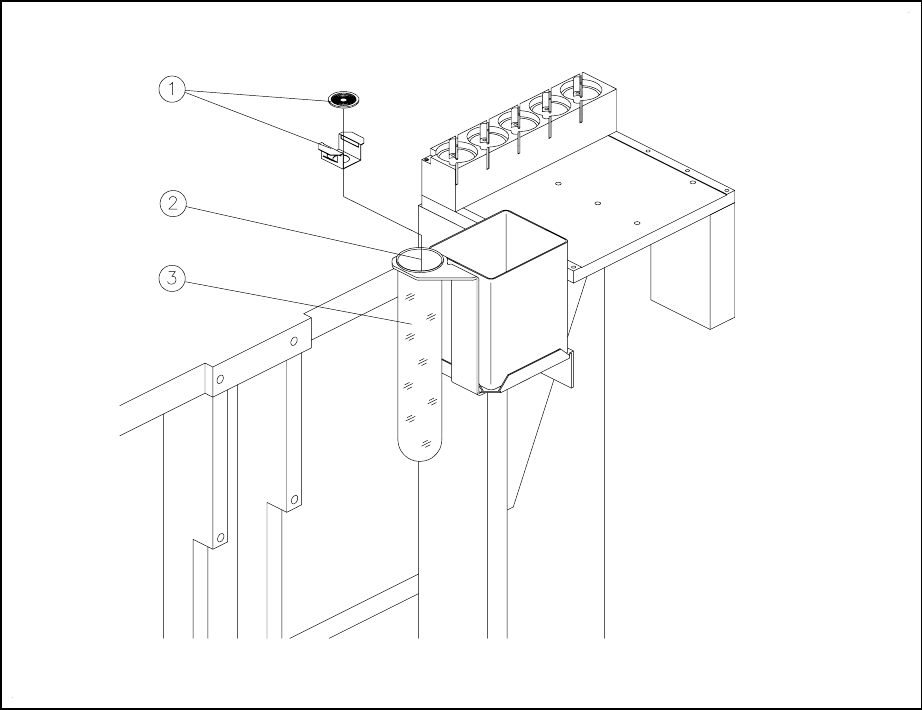 1
2
3