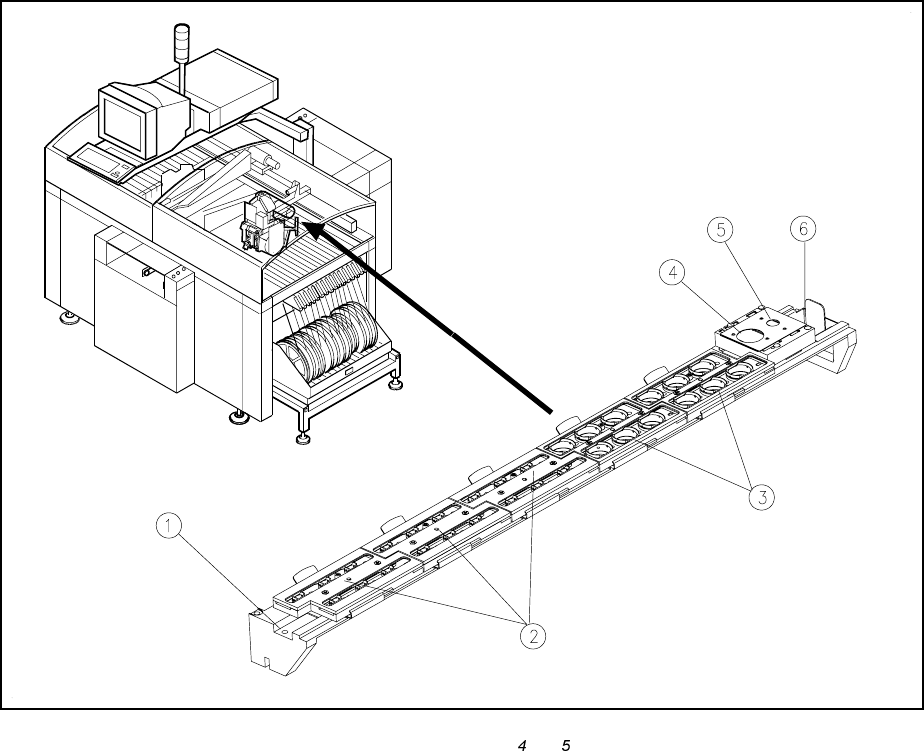 5
6
4
3
1
2
4 5