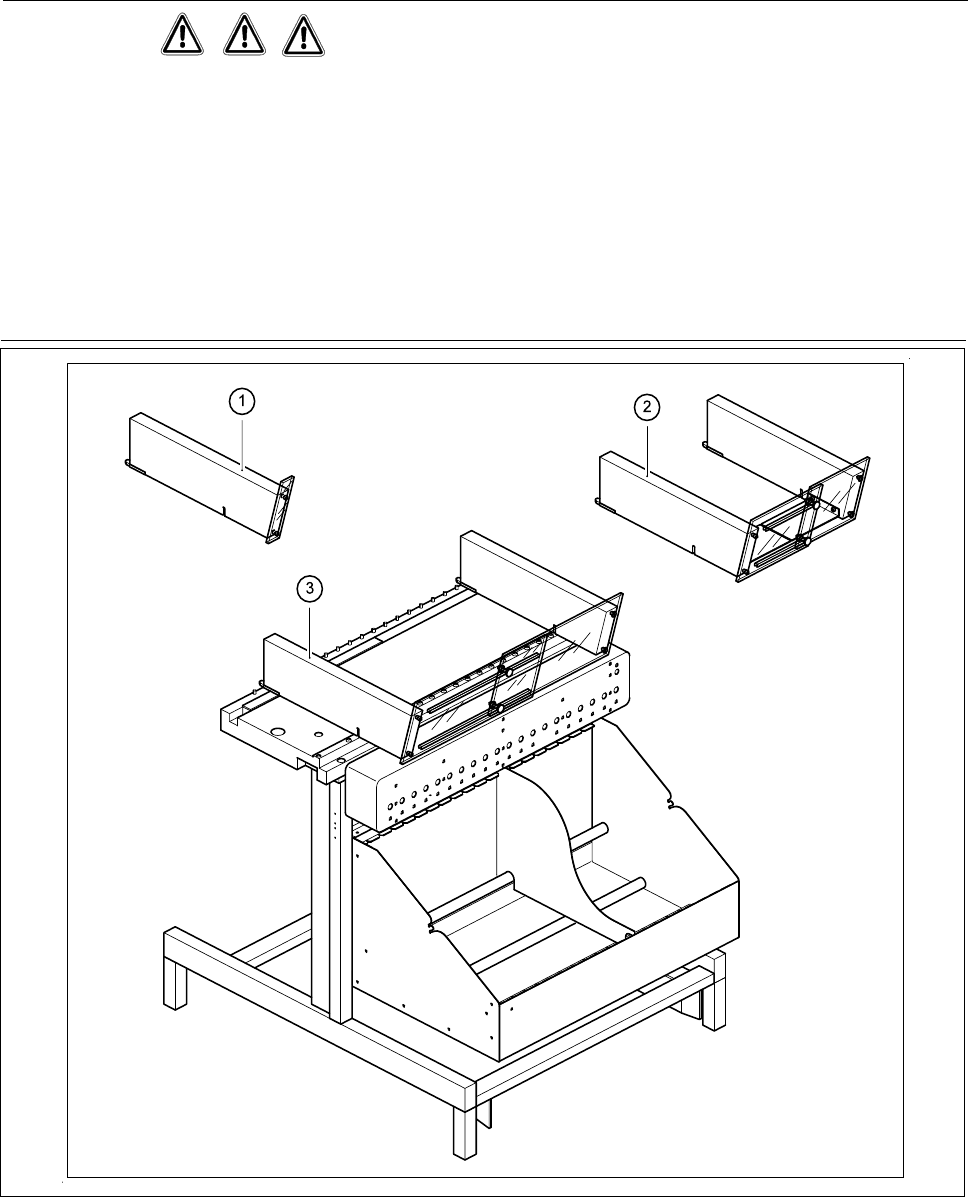 1

2

3