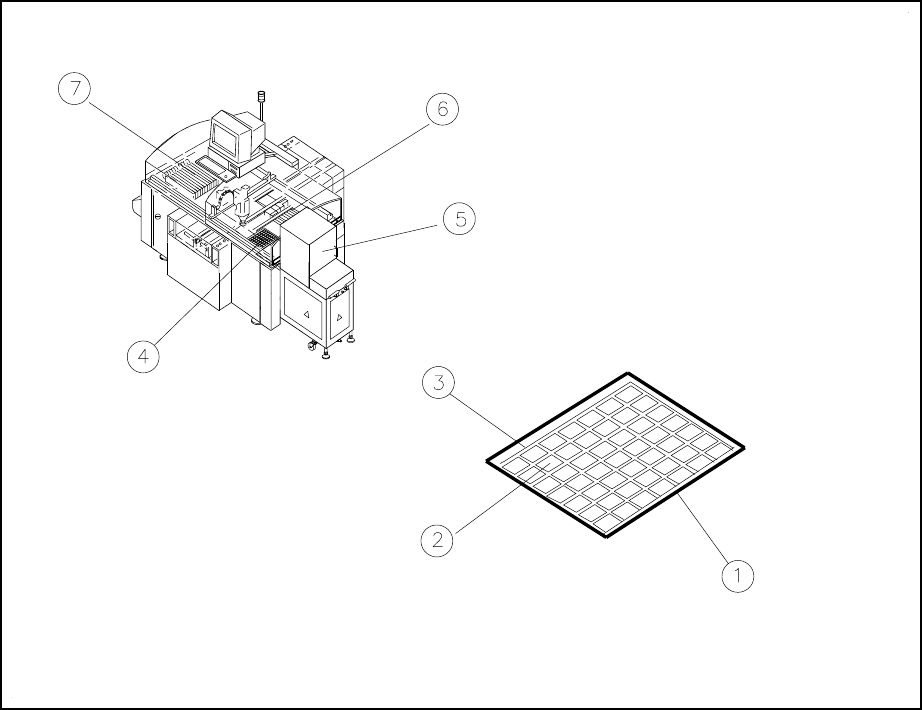 7
6
5
4
3
2
1