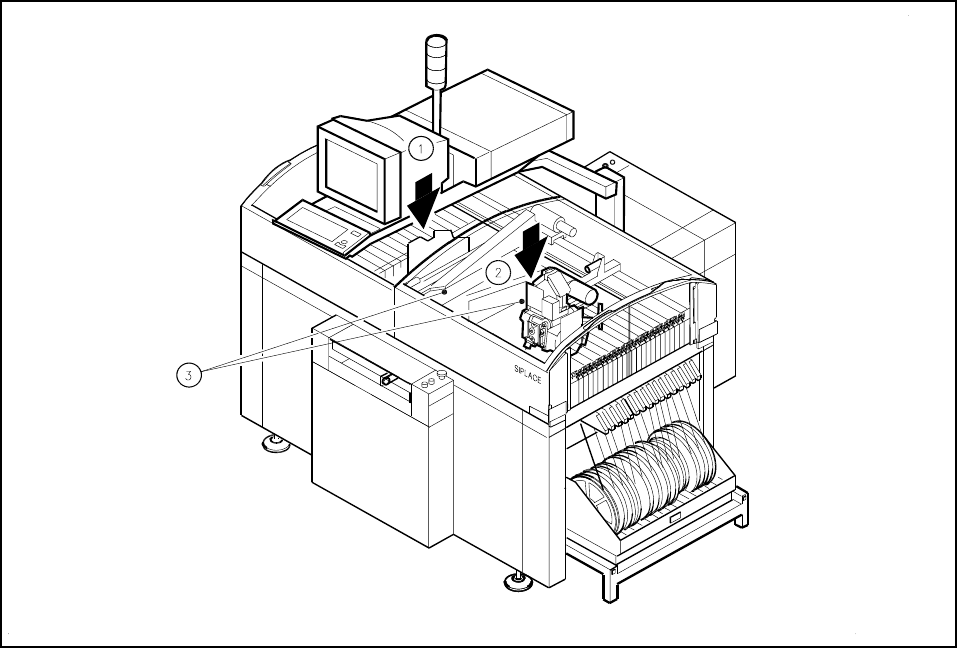 1
2
3
SIPLACE