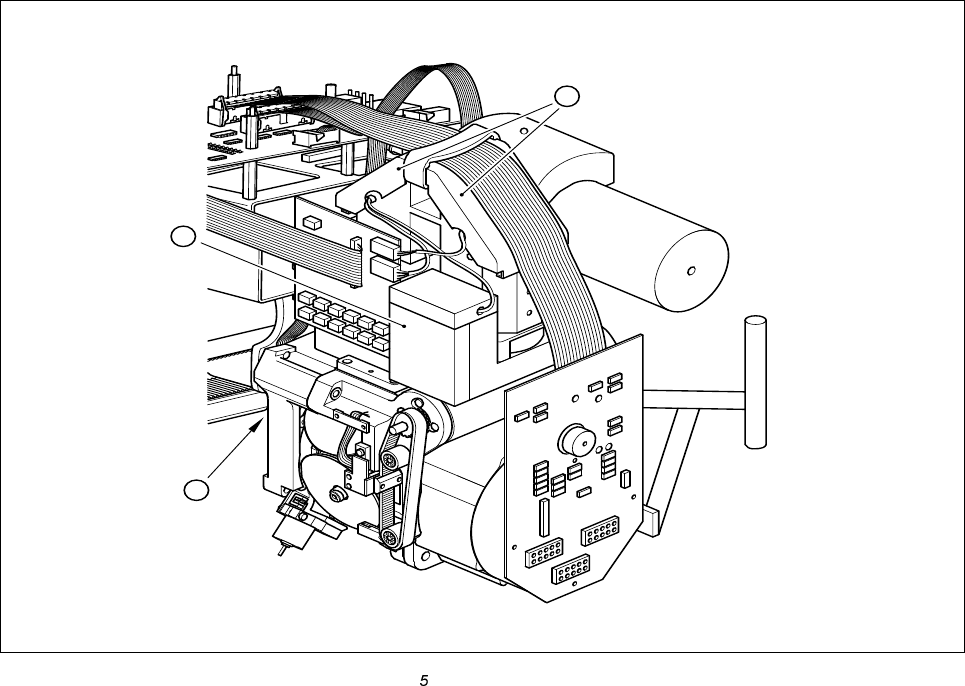 5