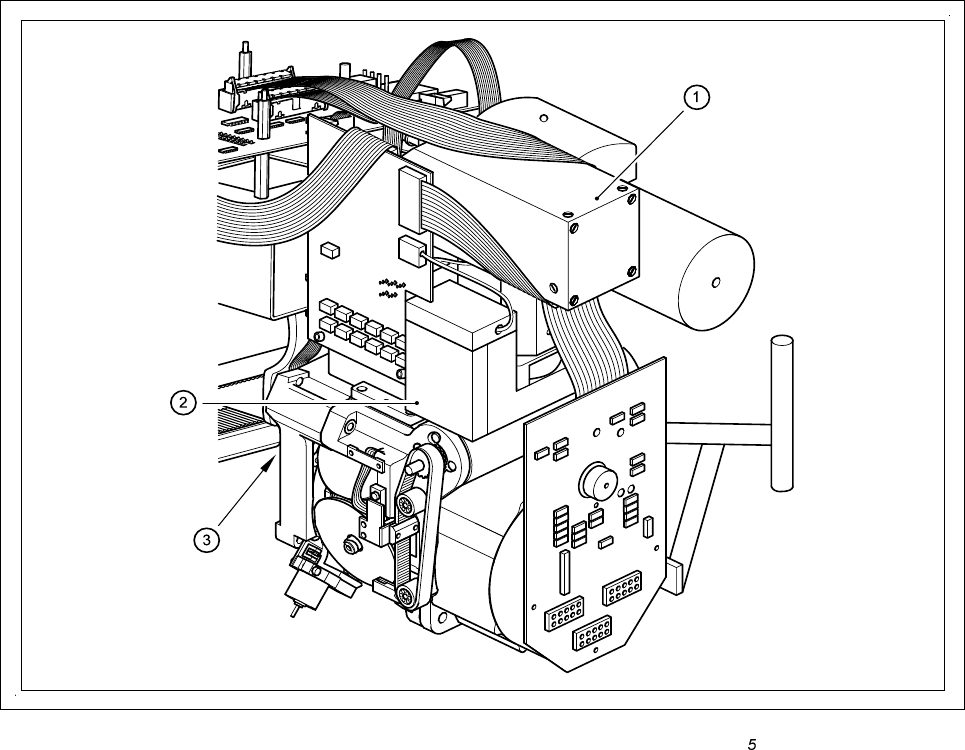 1

2

3

5