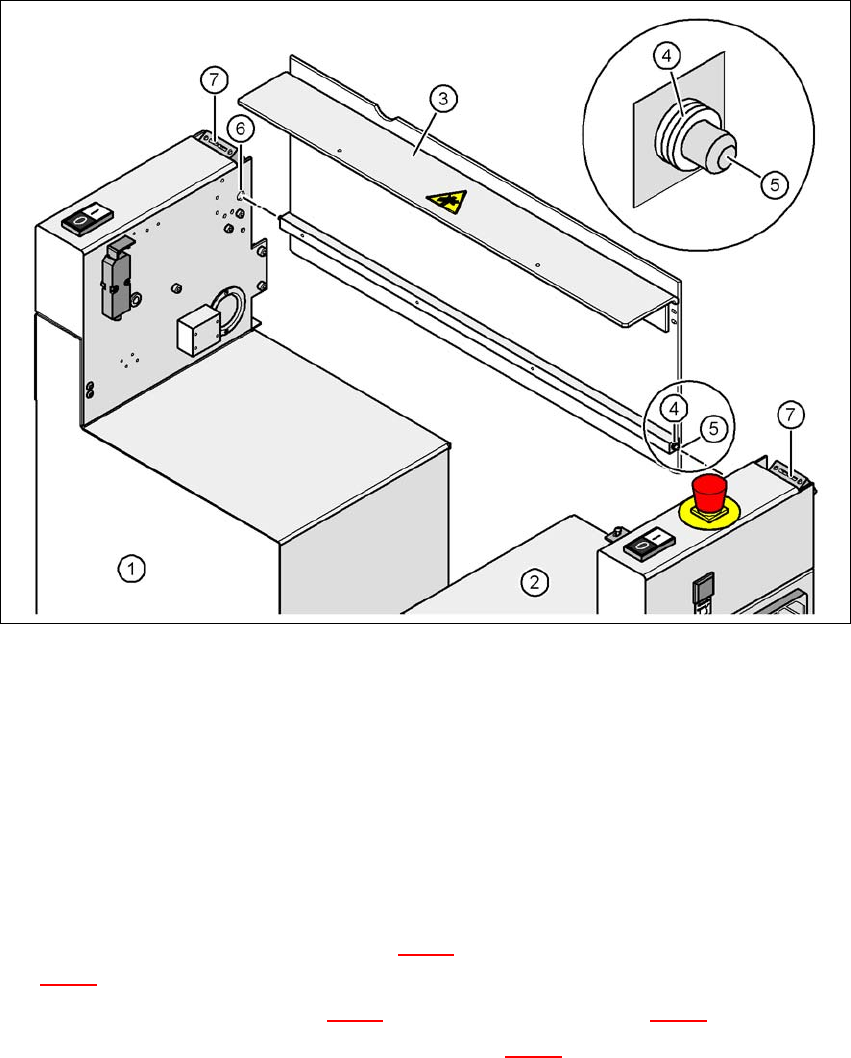 7
6
3
4
5
4
5
7
1
2