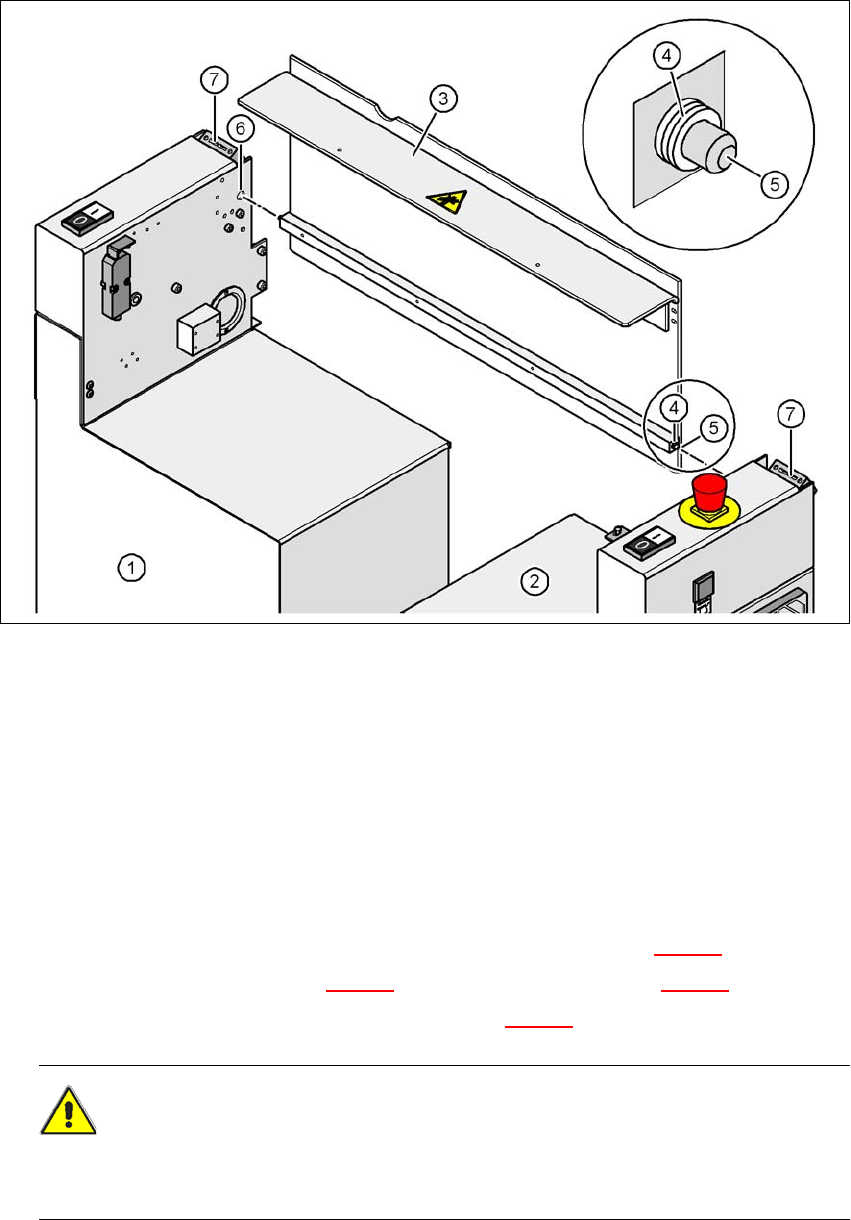 7
6
3
4
5
4
5
7
1
2