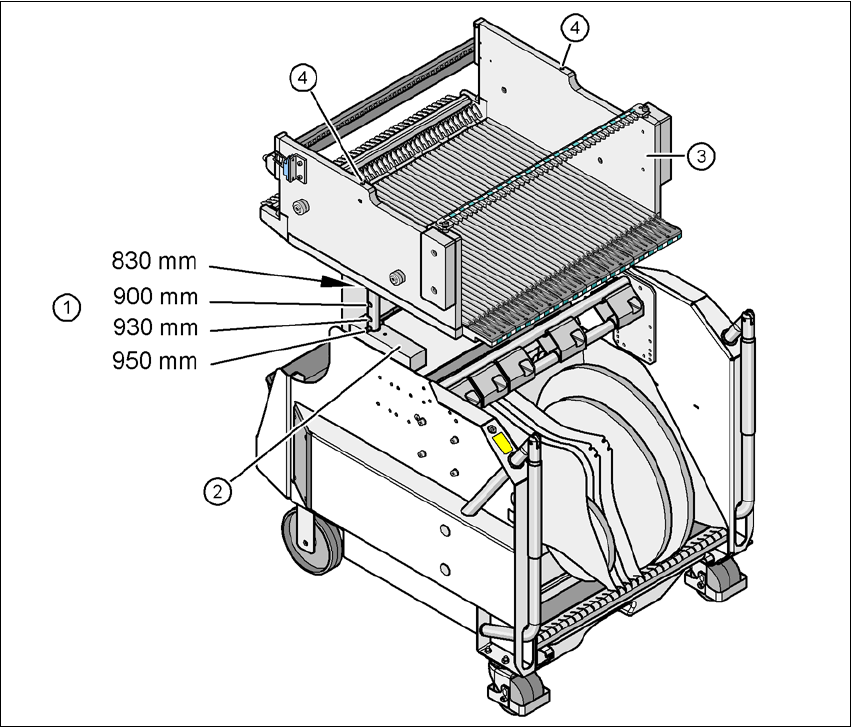 4
4
3
830 mm
1
900 mm
930 mm
950 mm
2