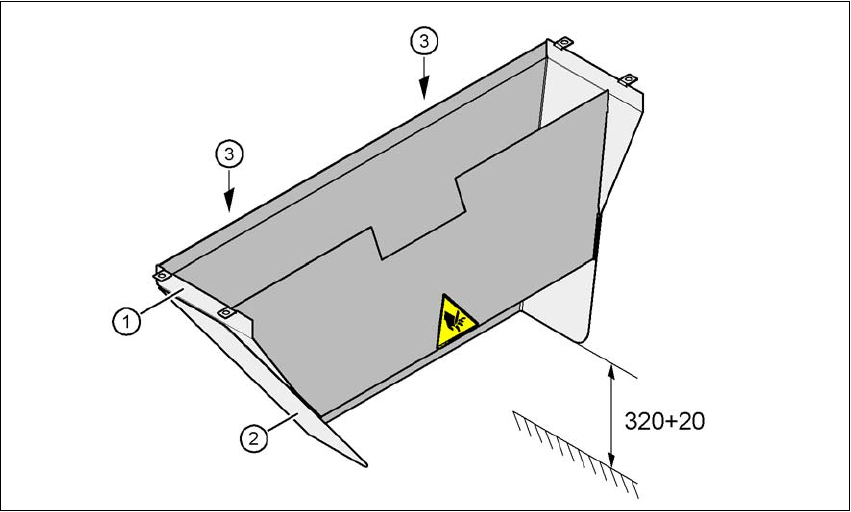 3
3
1
2
320+20