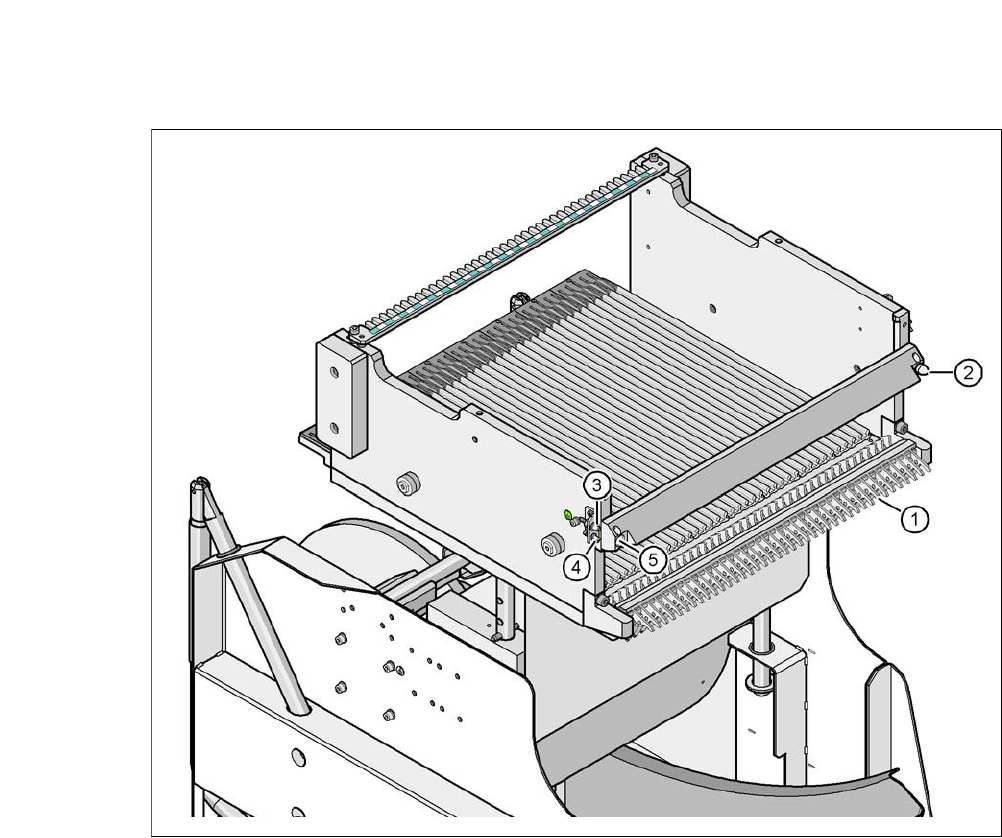 2

3

1

4

5