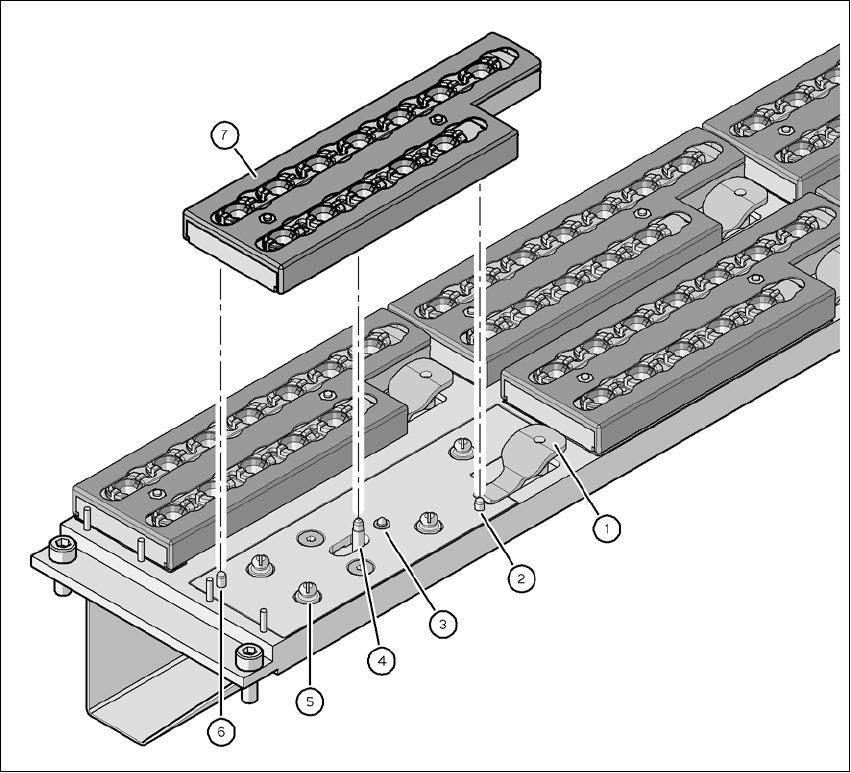 7
1
2
3
4
5
6