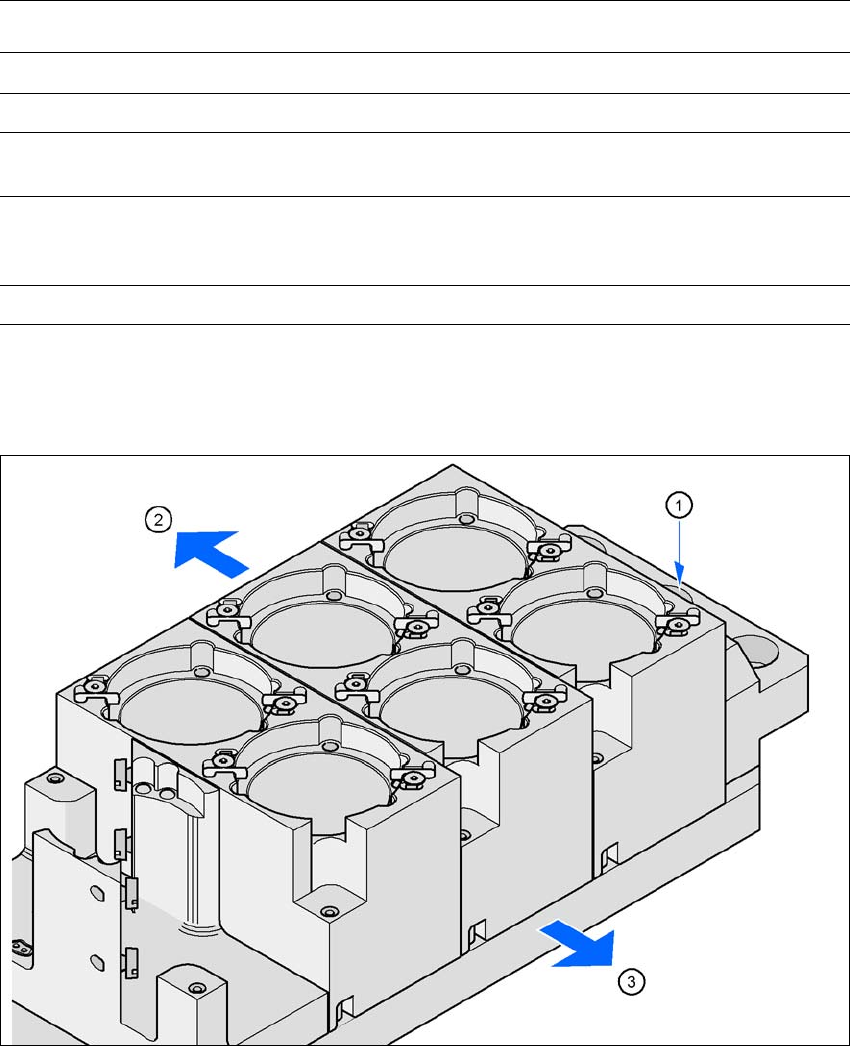 2

1

3