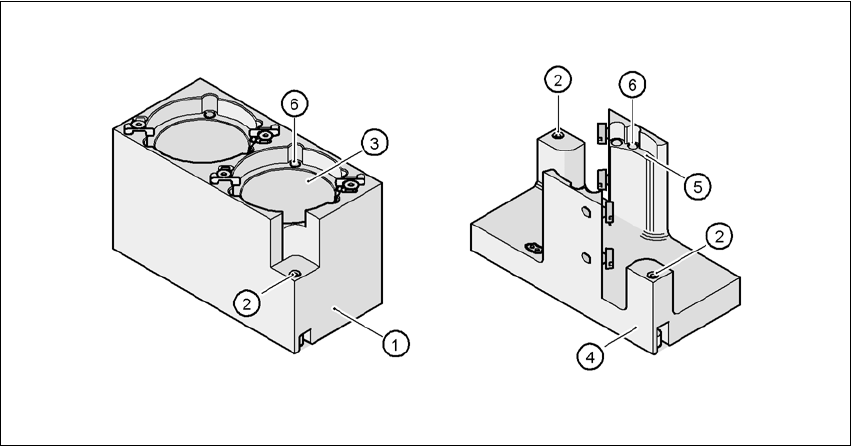 6
3
2
1
2
6
5
2
4