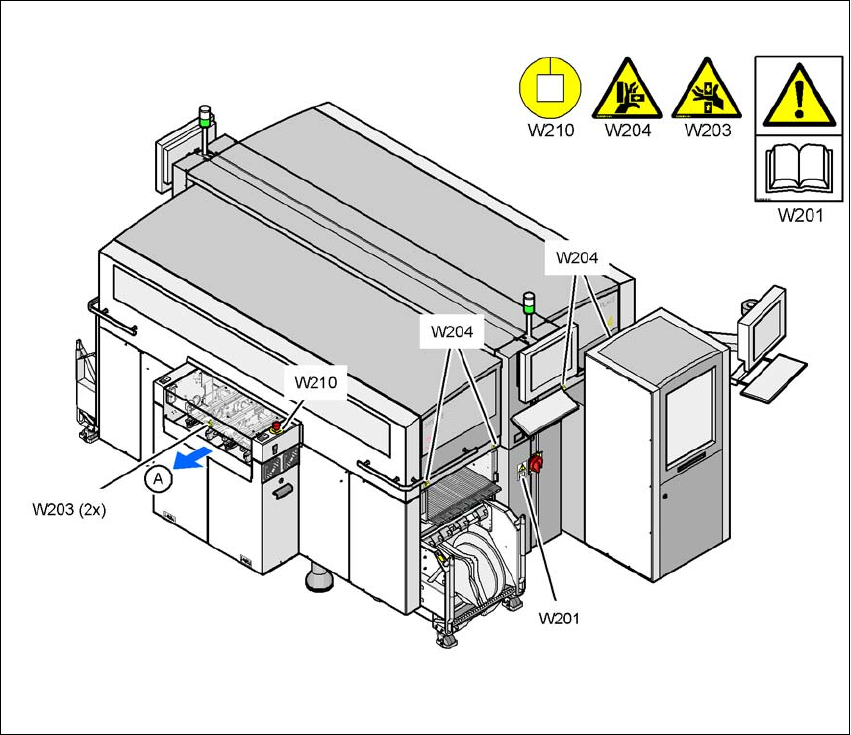 W210 W204 W203

W201

W204

W204

W210

A

W203 (2x)

W201