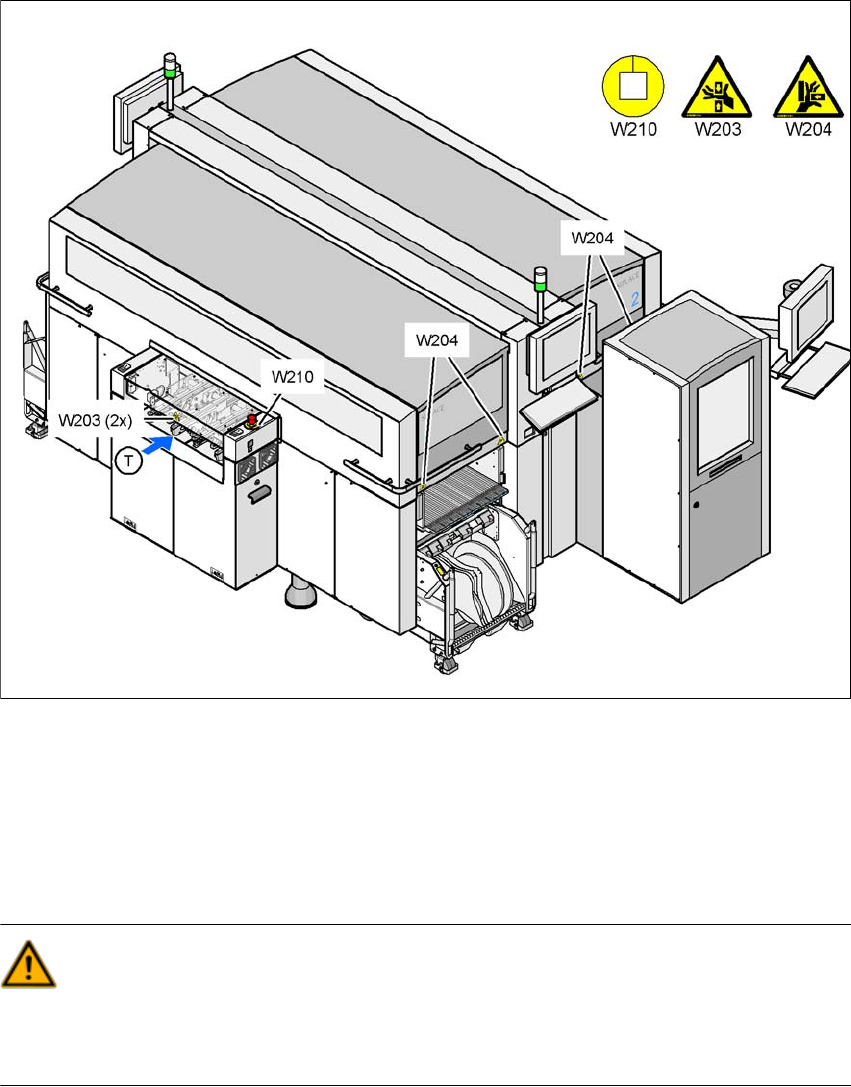 W210 W203 W204

W204

W204

W210

W203 (2x)

T

2