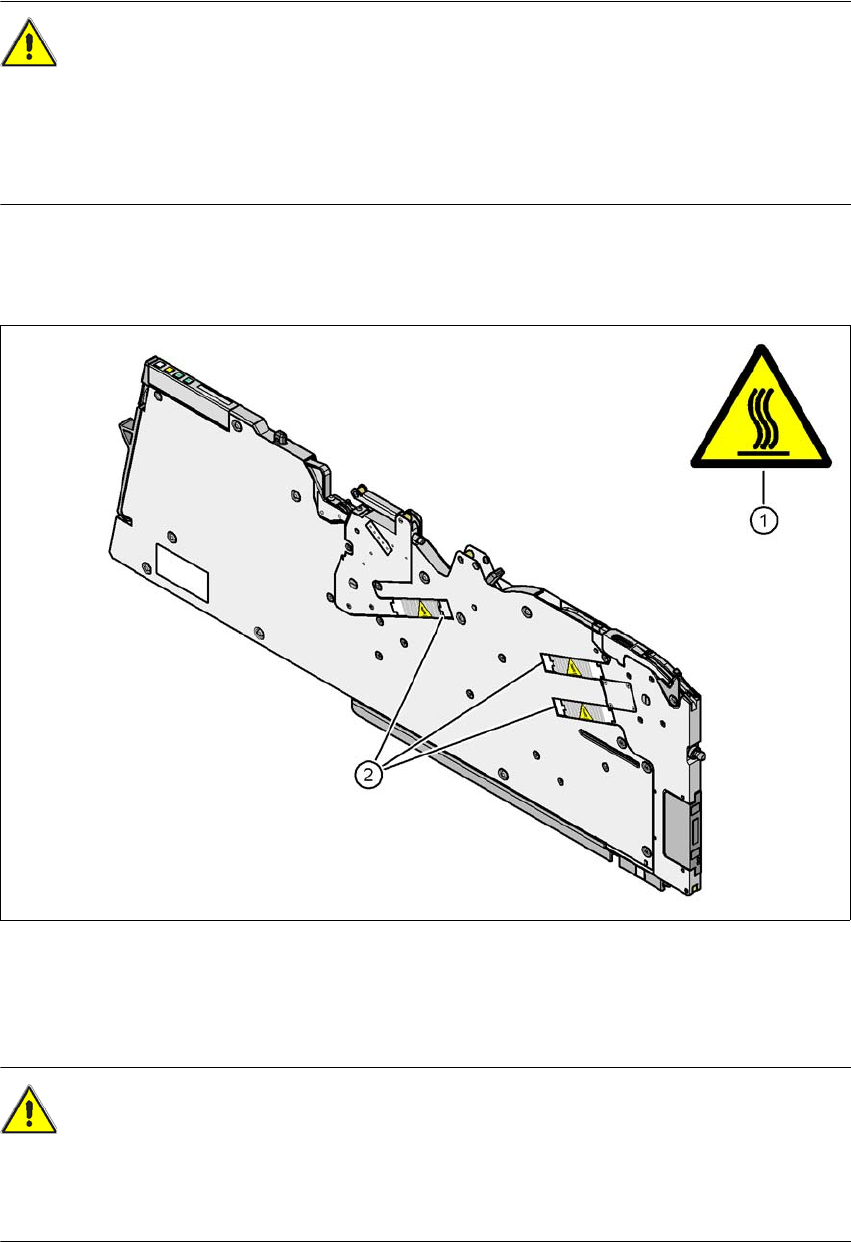 1

2