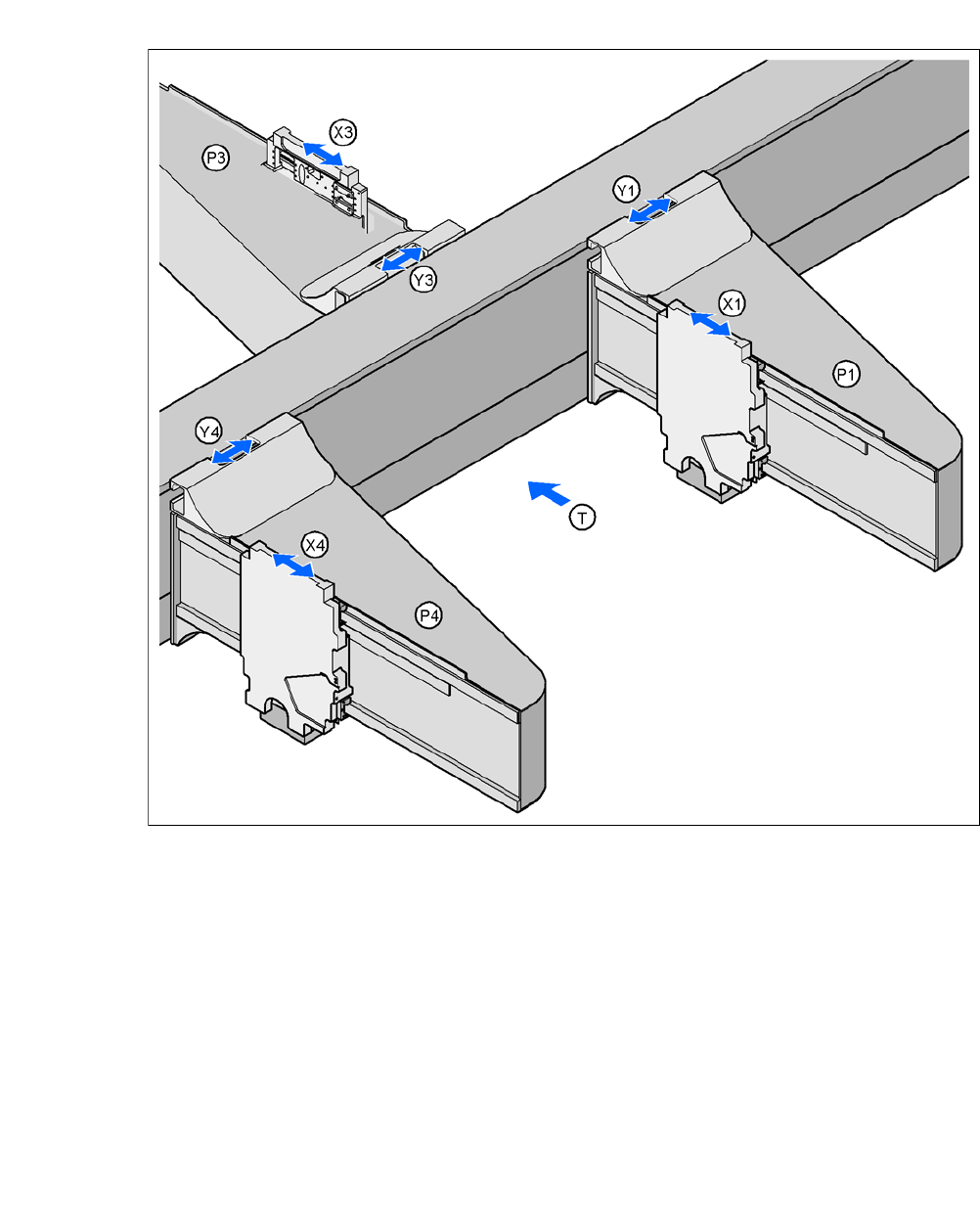 X3
P3
Y1
Y3
X1
P1
Y4
T
X4
P4