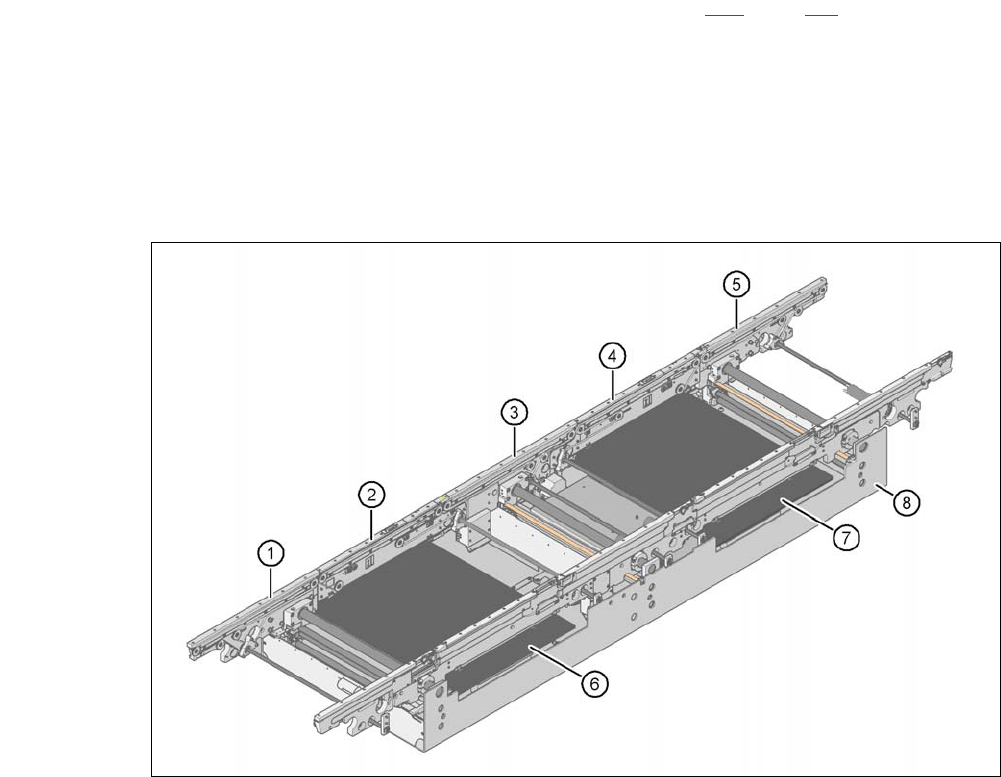 5
4
3
2
1
8
7
6