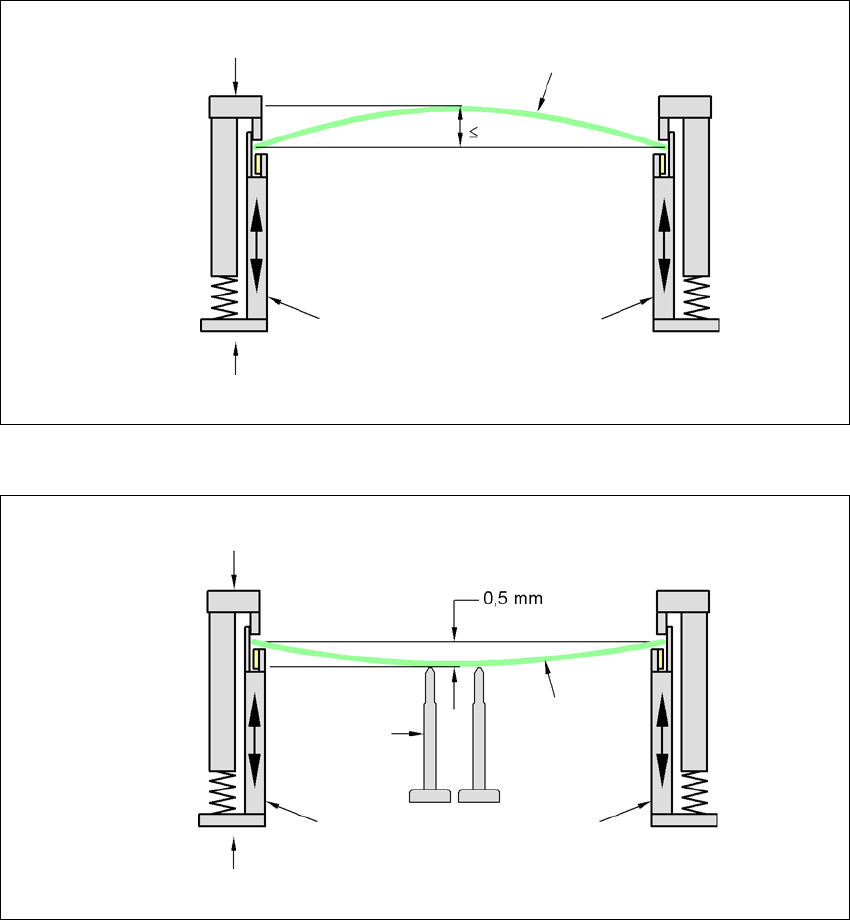 ≤

0,5 mm