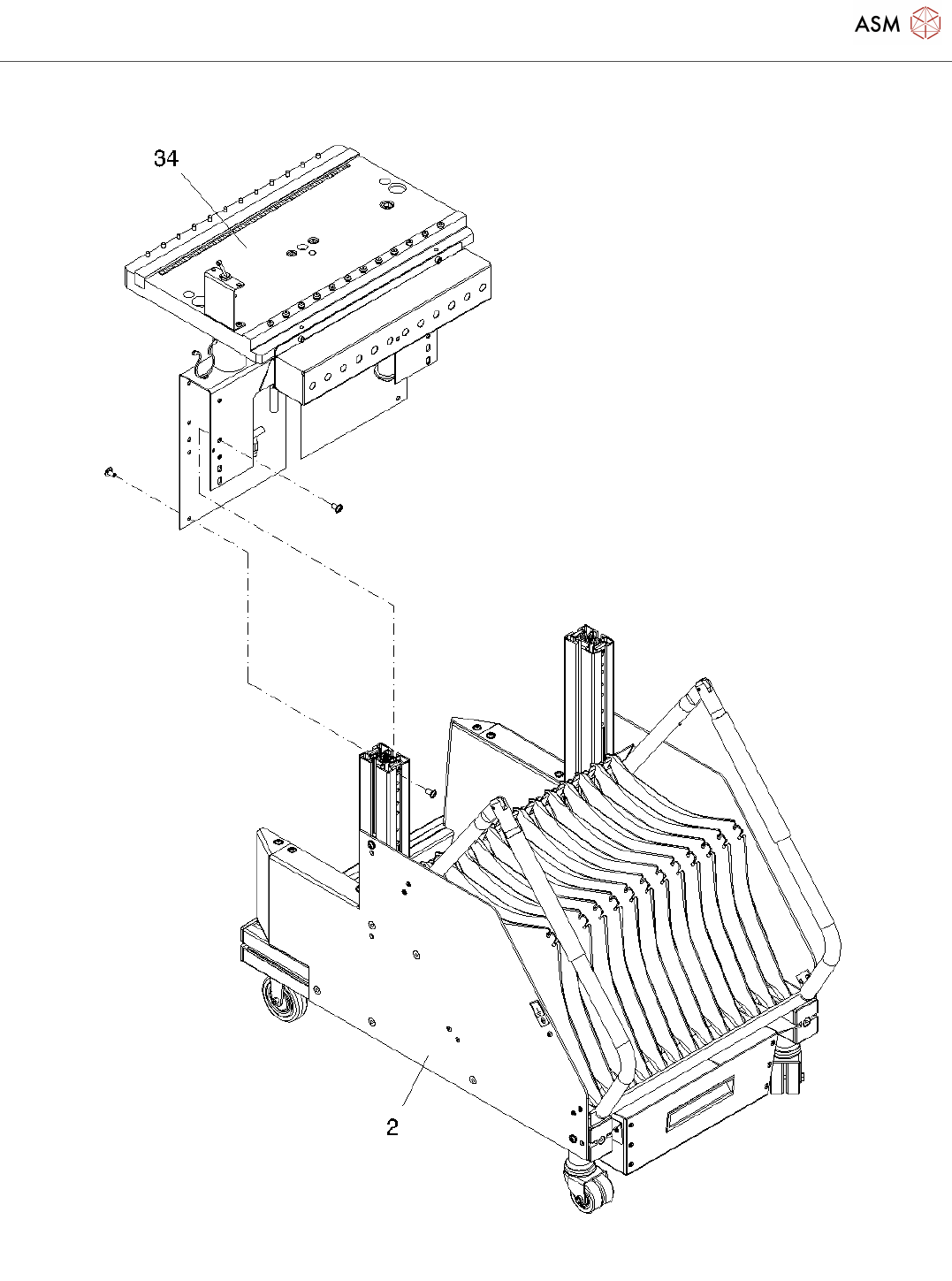 ASM

34

2