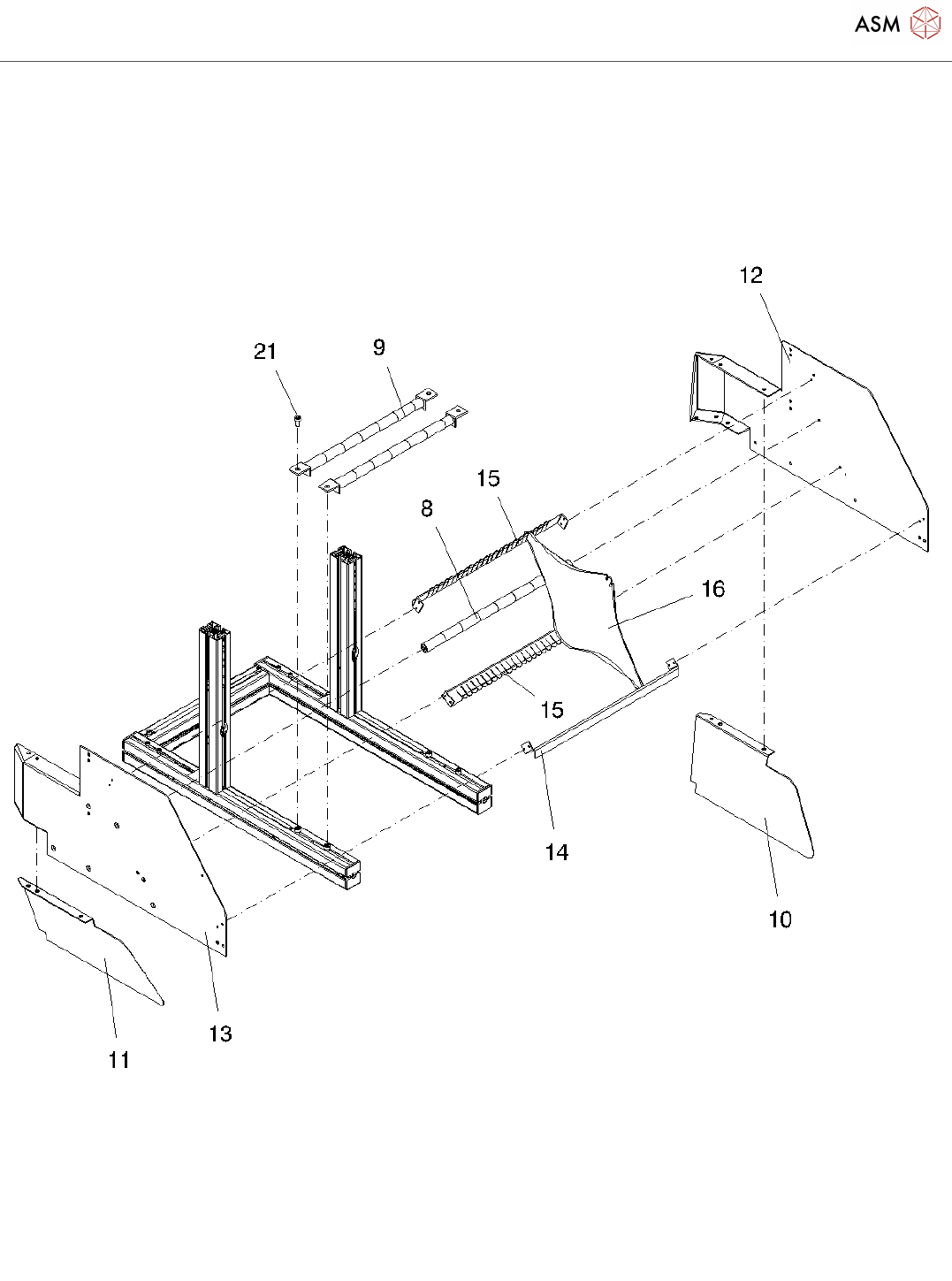 ASM

12

21

9

15

8

16

15

14

10

13

11