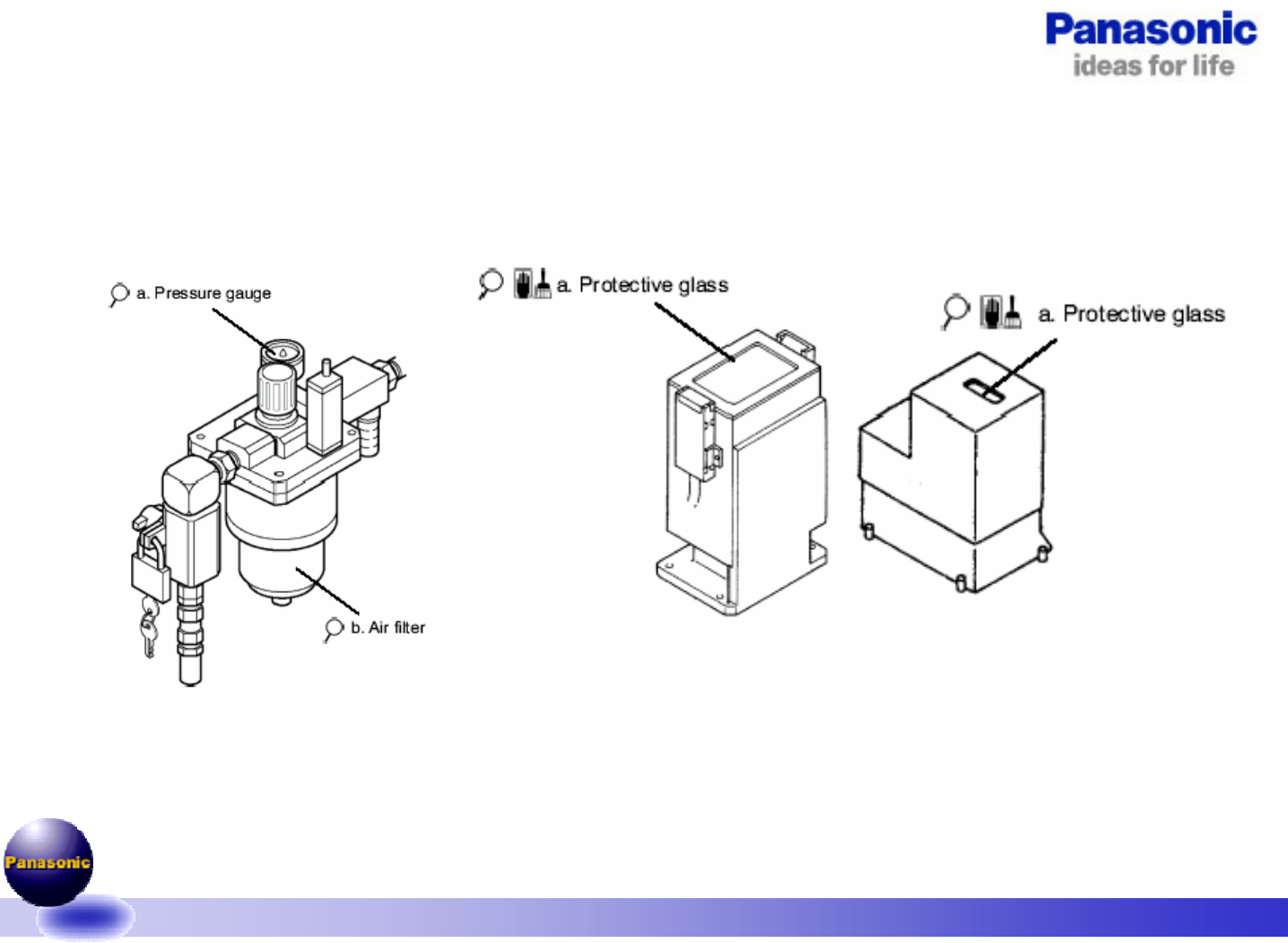 Panasonic
ideas for life

a. Pressure gauge

b. Air filter

a. Protective glass

a. Protective glass

Panasonic