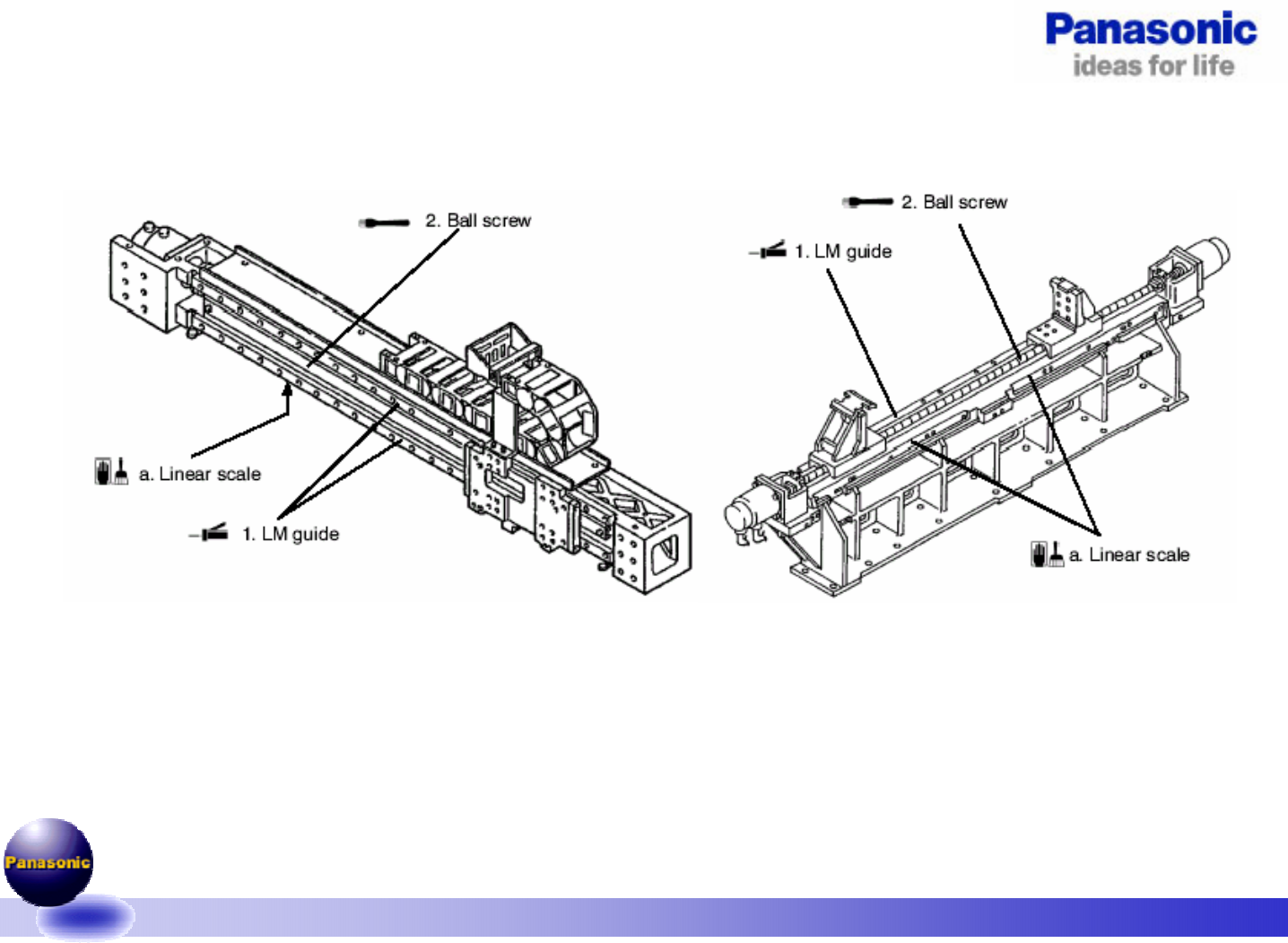 Panasonic
ideas for life

2. Ball screw

a. Linear scale

1. LM guide

2. Ball screw

1. LM guide

a. Linear scale

Panasonic