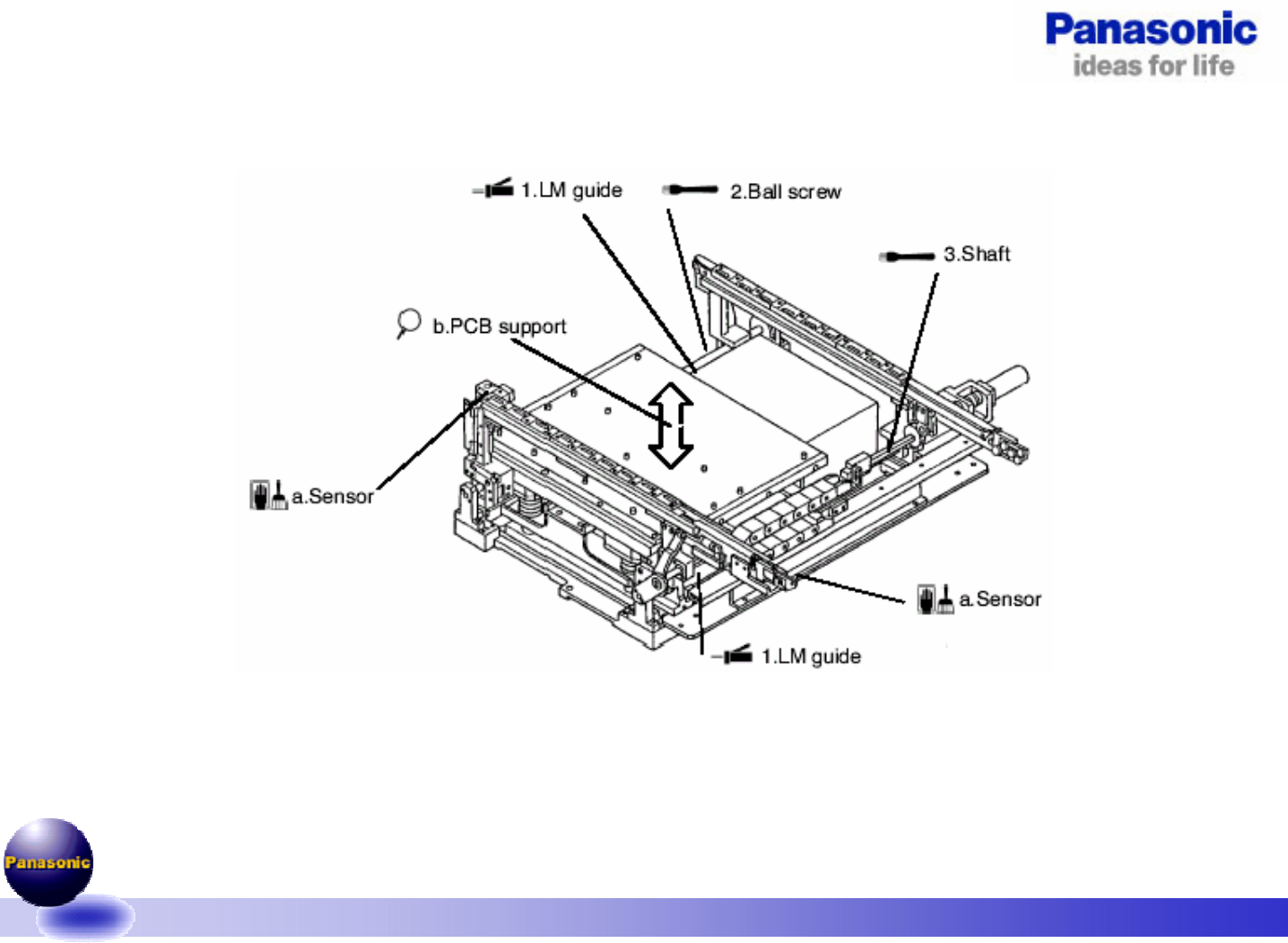 Panasonic
ideas for life

1.LM guide
2.Ball screw
3.Shaft
b.PCB support
a.Sensor
a.Sensor
1.LM guide

Panasonic