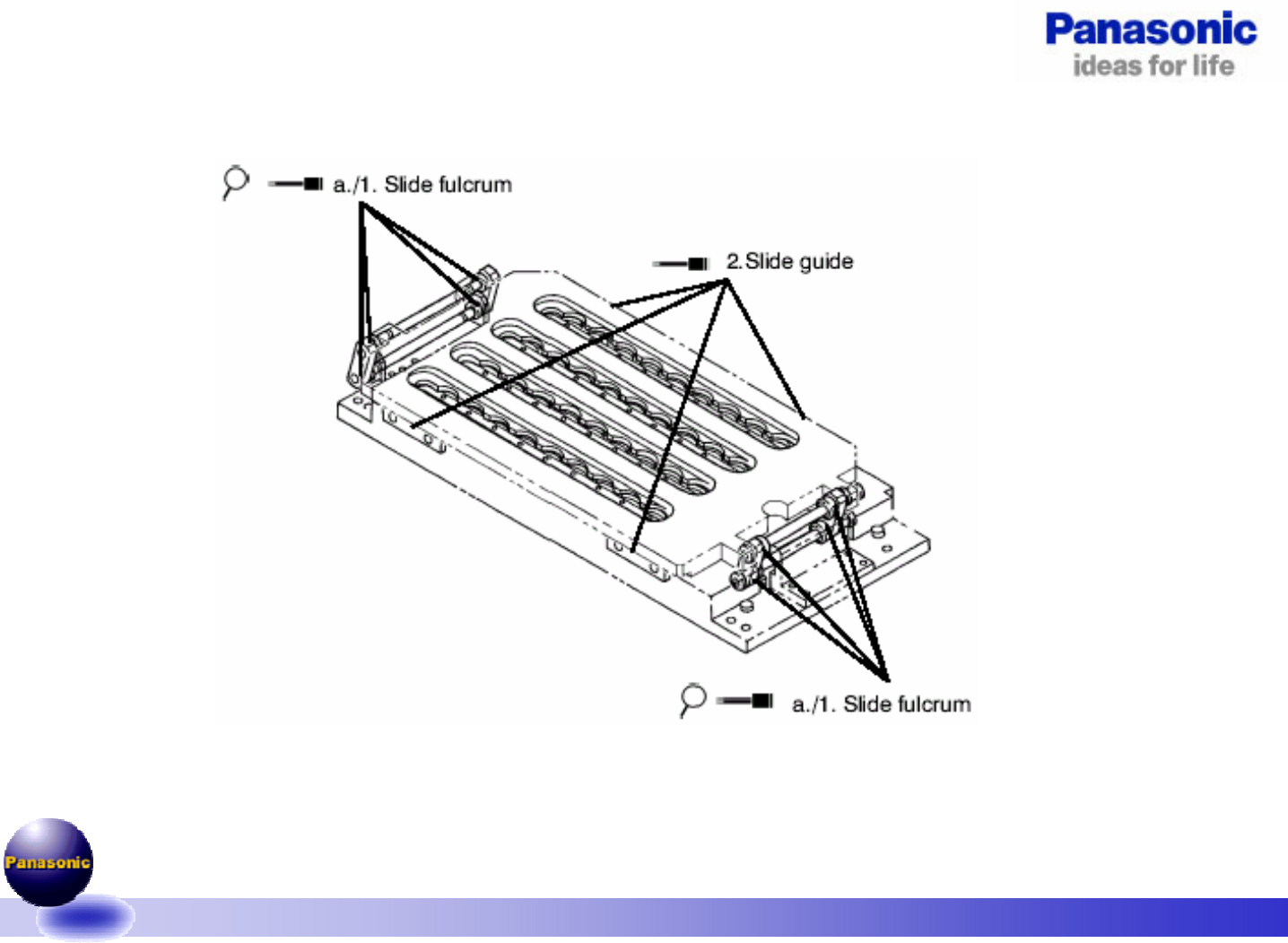 Panasonic
ideas for life

a./1. Slide fulcrum

2.Slide guide

a./1. Slide fulcrum

Panasonic