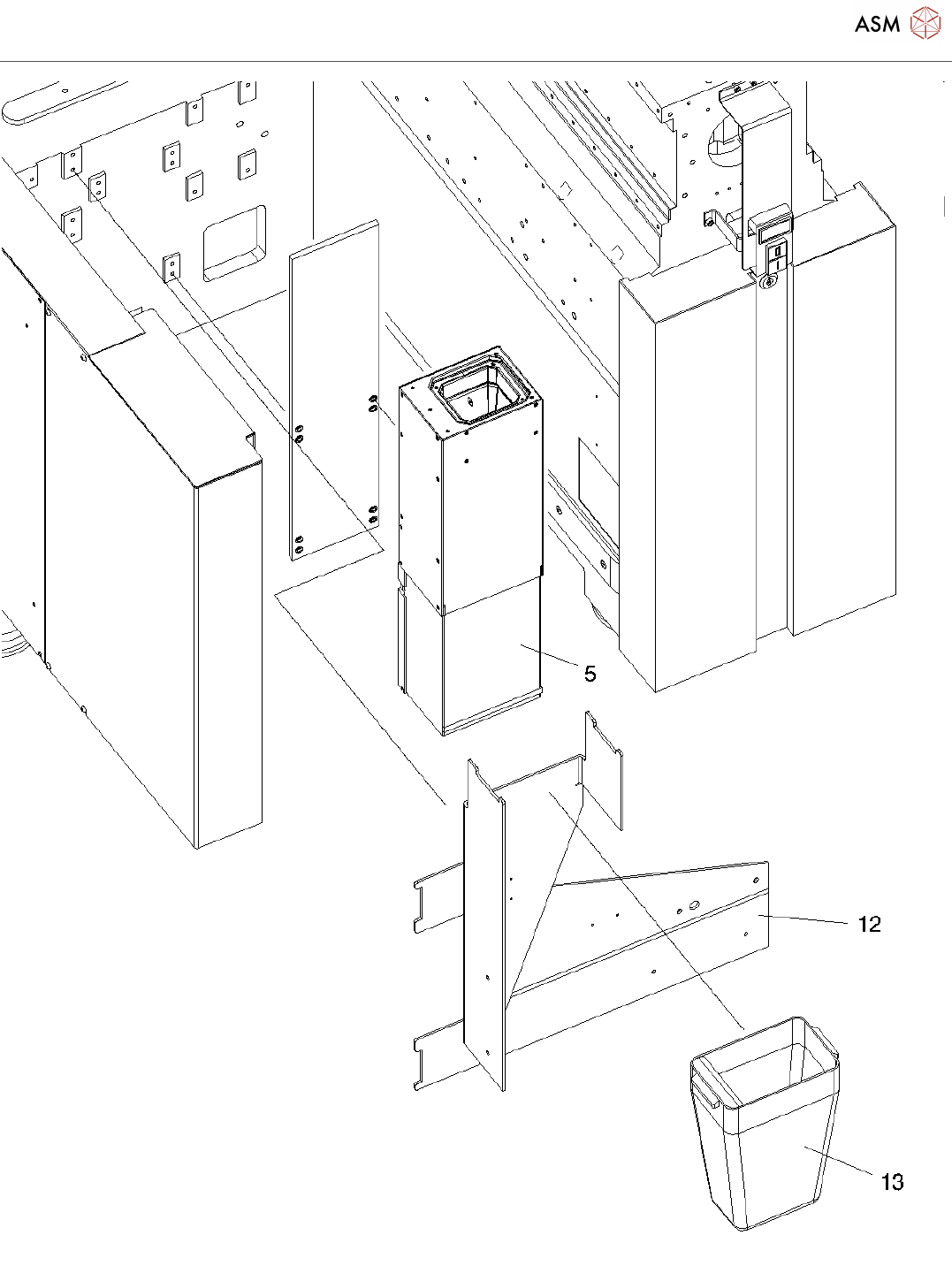 ASM

5

12

13