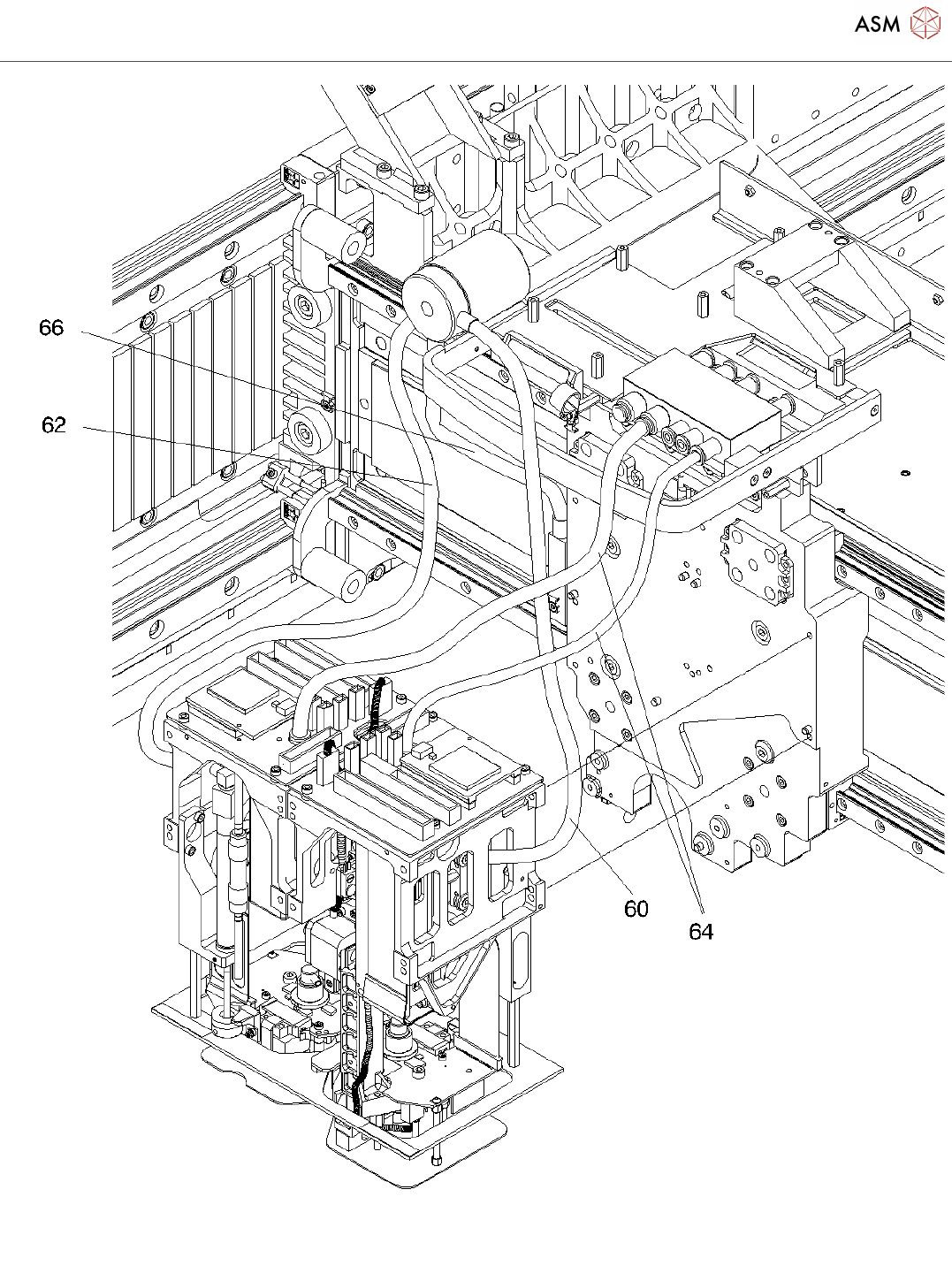 ASM

66

62

60

64