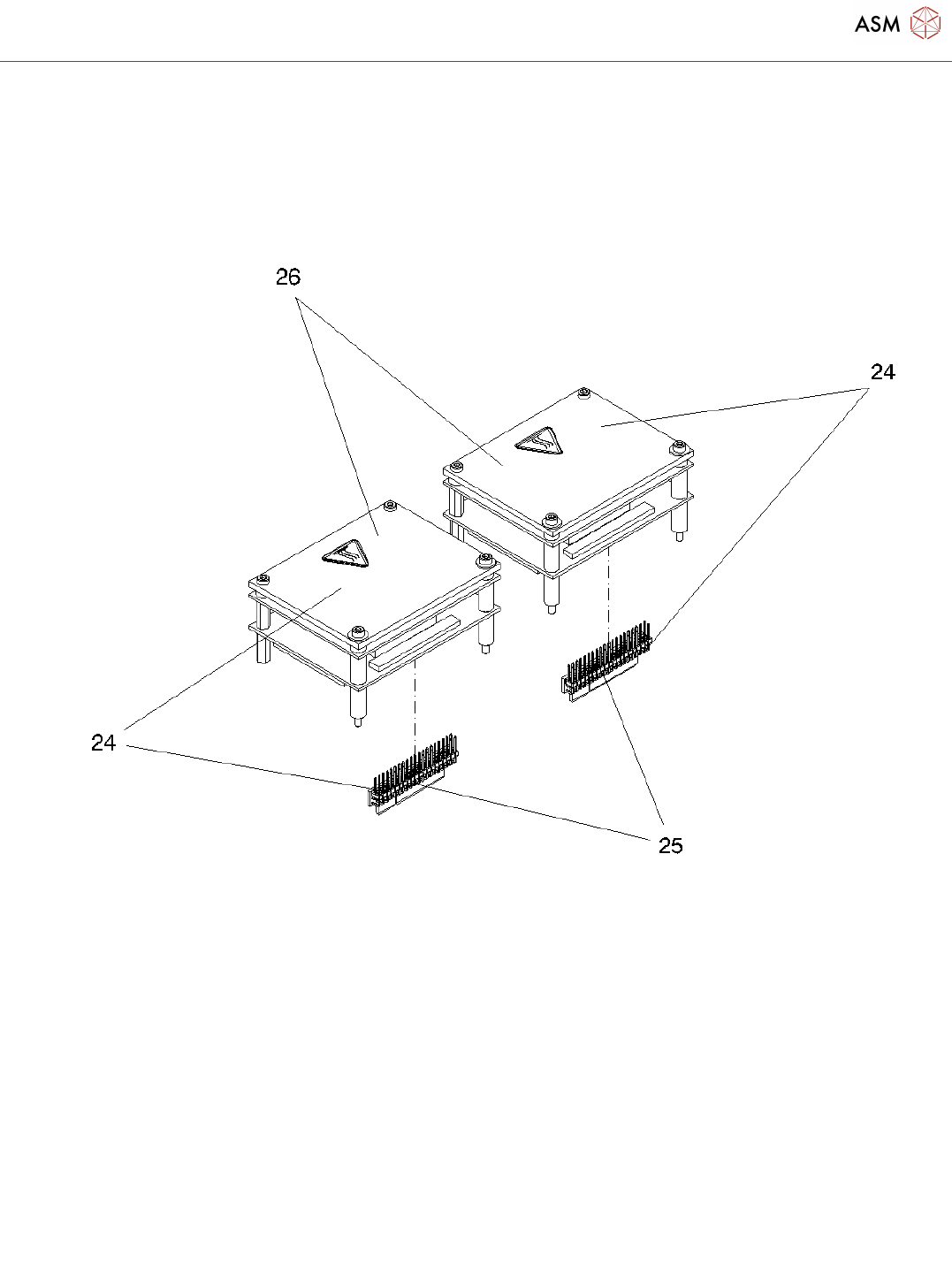 ASM

26

24

24

25