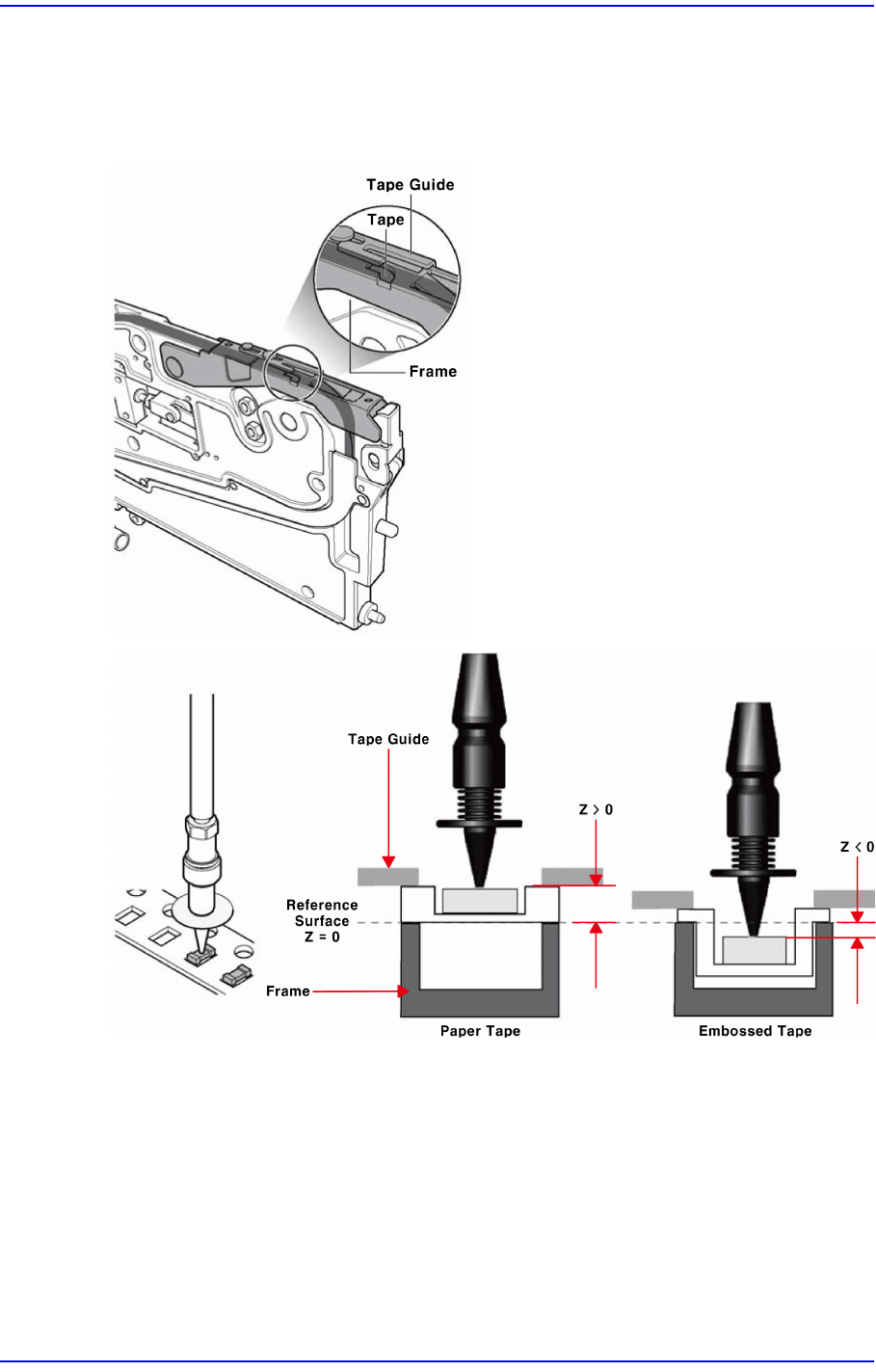 Tape Guide

Tape

Frame

Tape Guide

Z > 0

Z < 0

Reference Surface Z = 0

Frame

Paper Tape

Embossed Tape