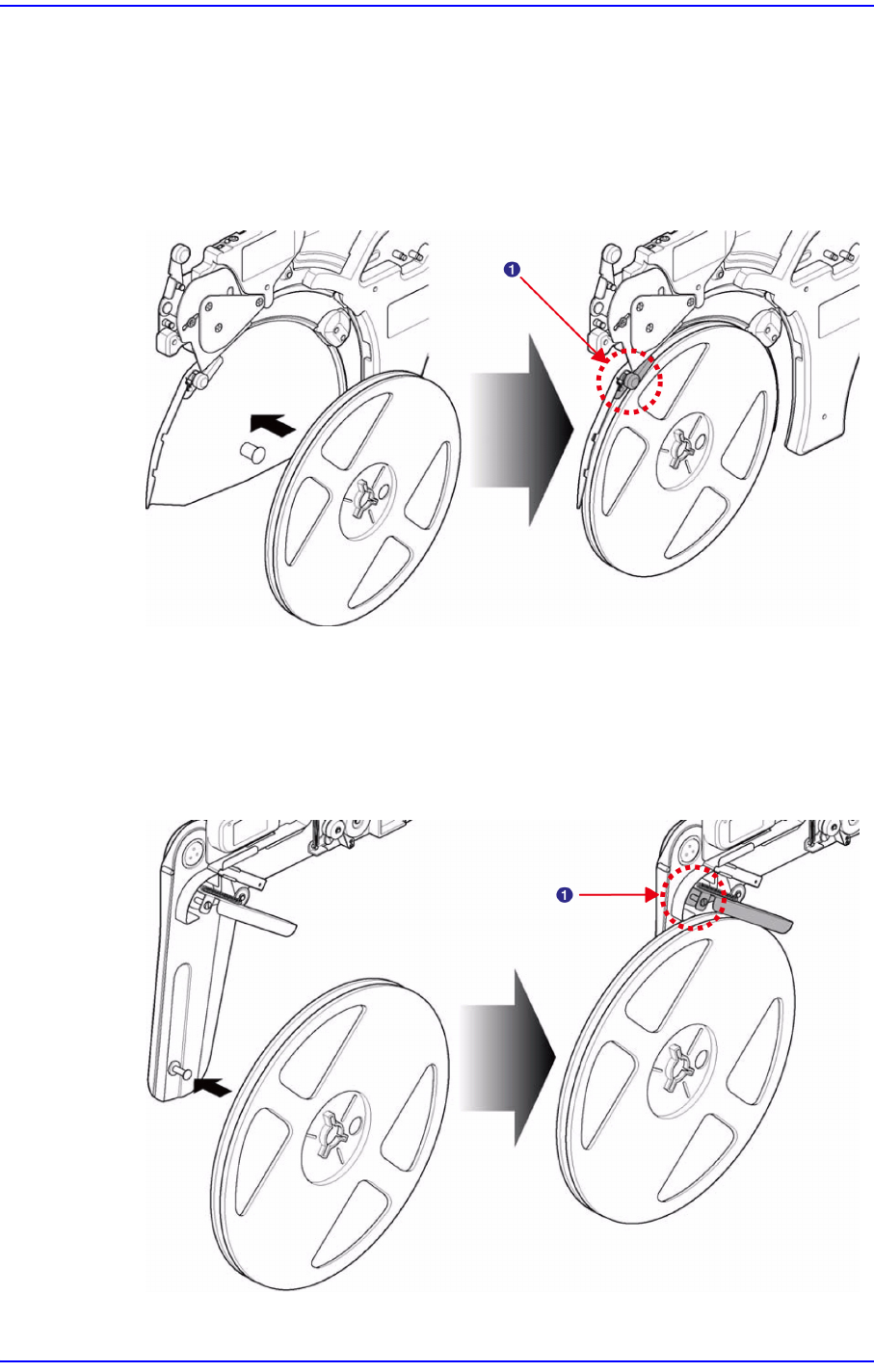 1

1