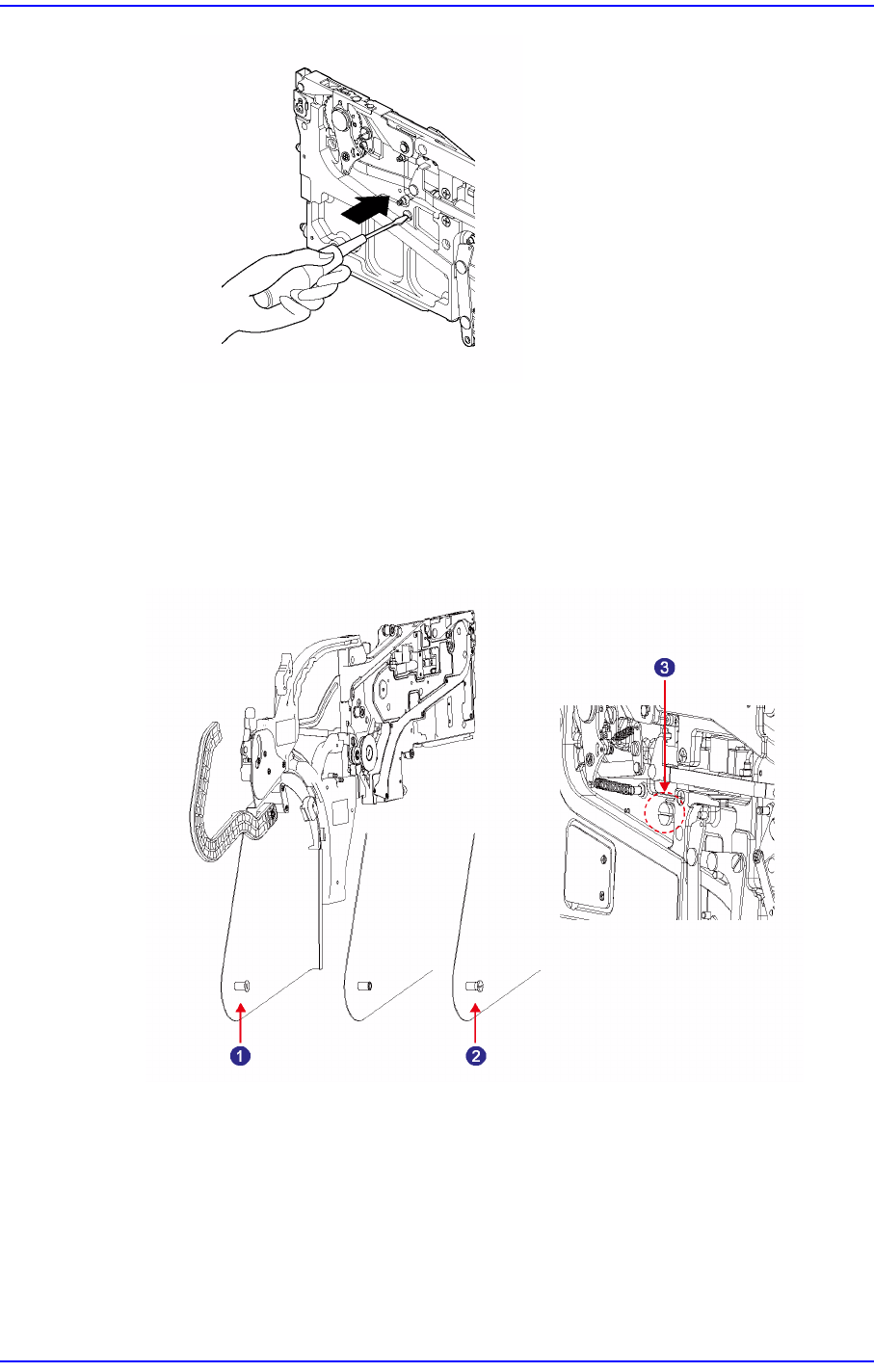 3

1

2