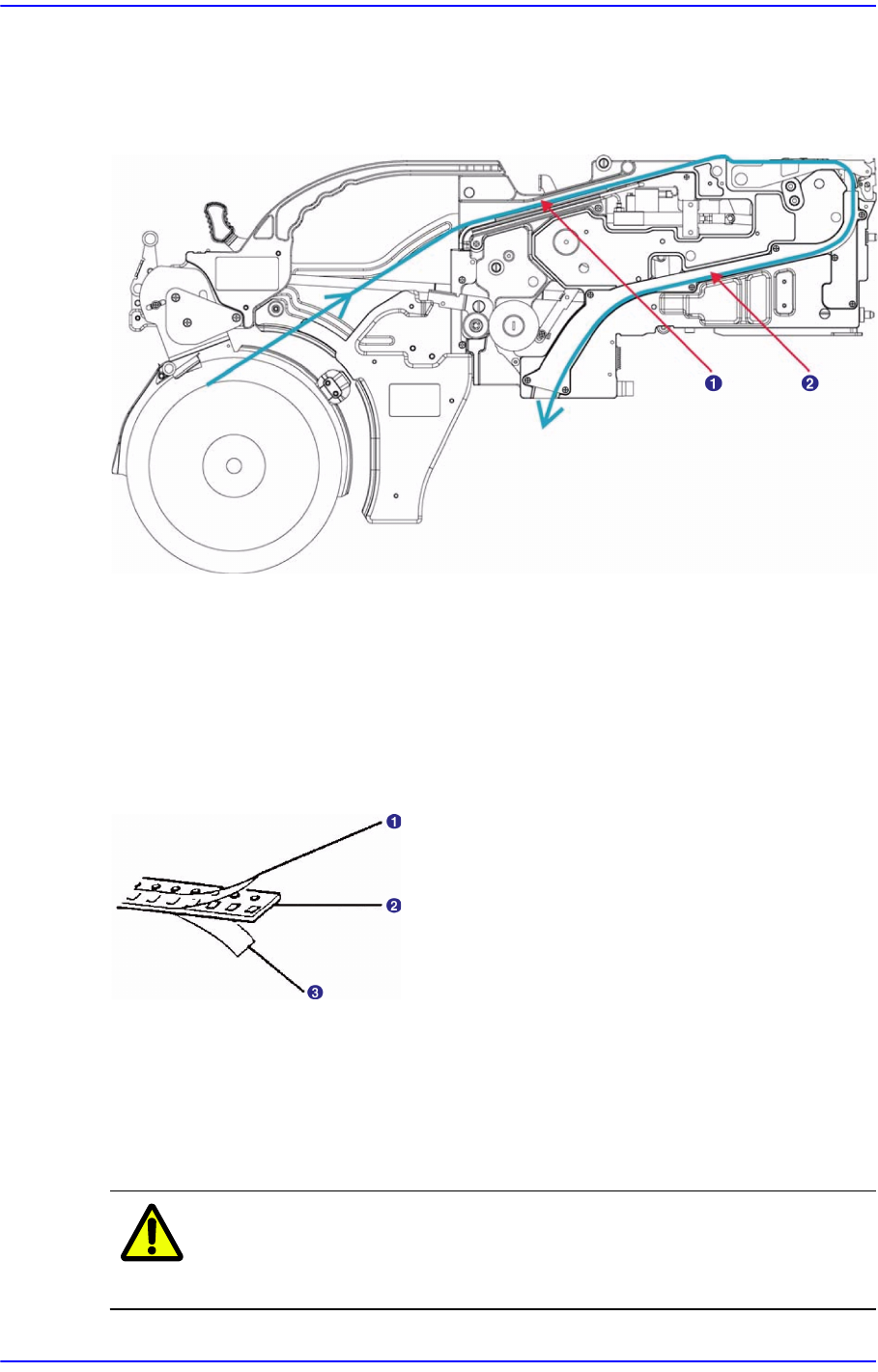 1 2

1
2
3