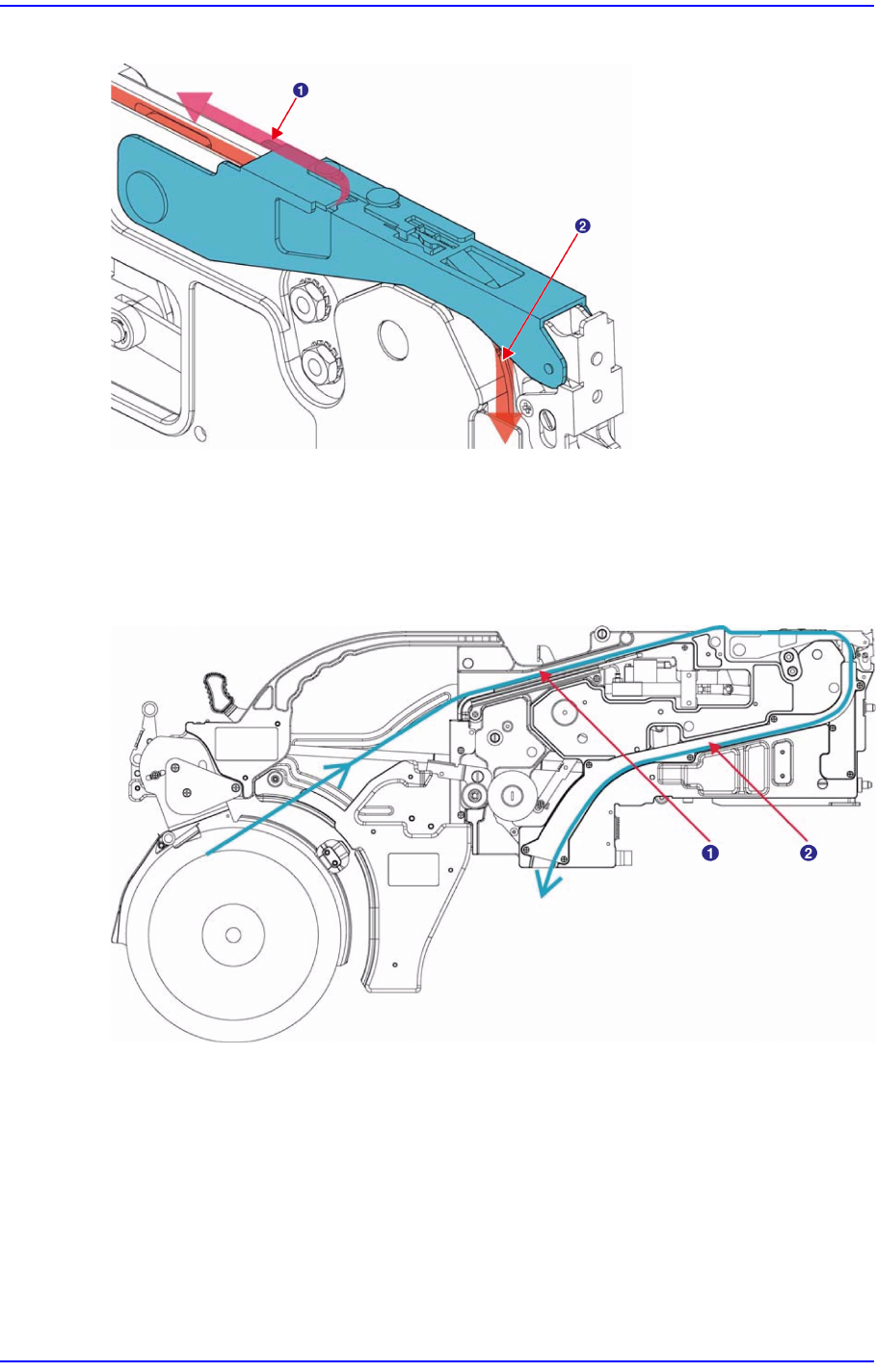 1
2
1
2