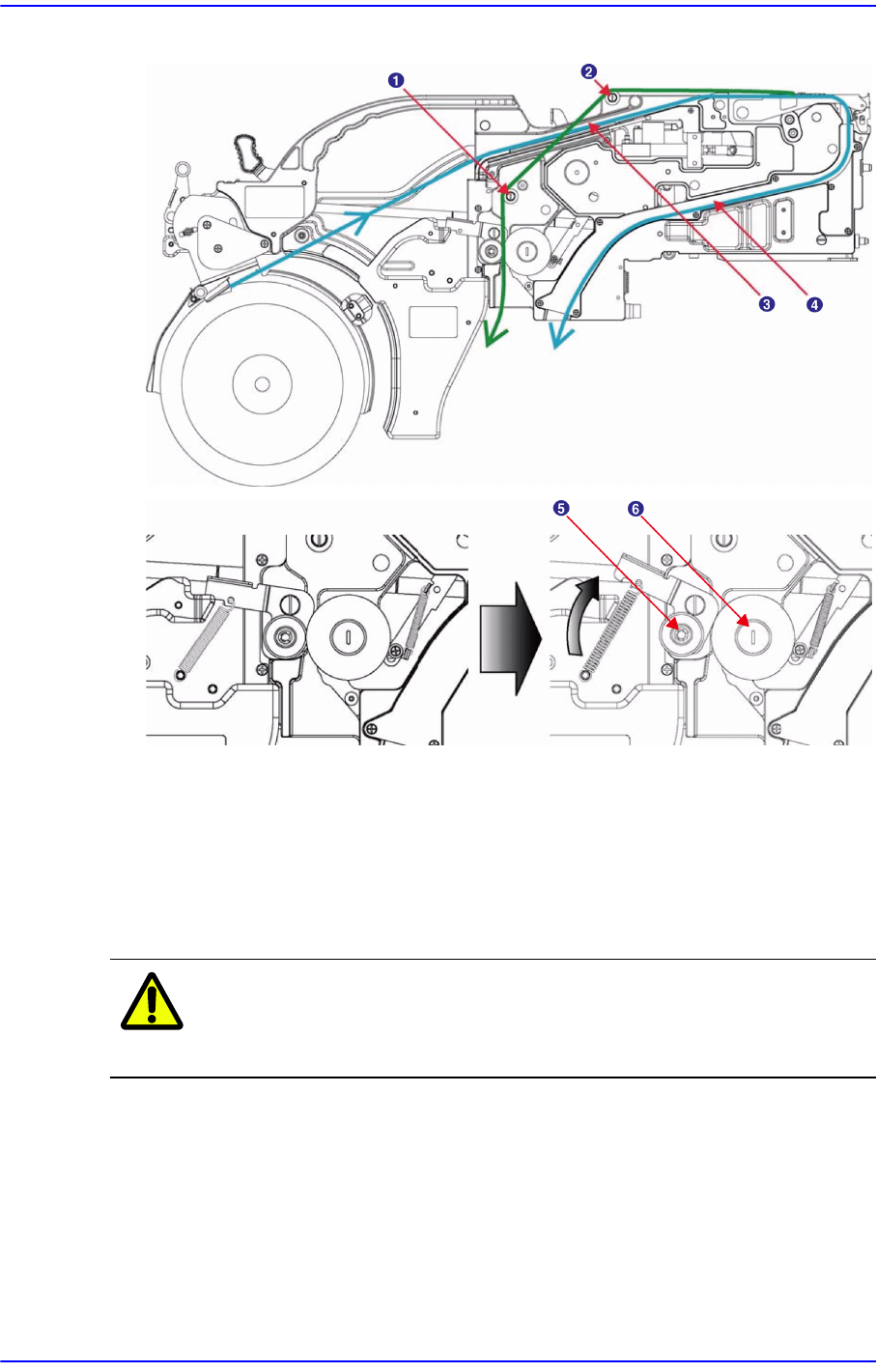 1
2
3
4
5
6