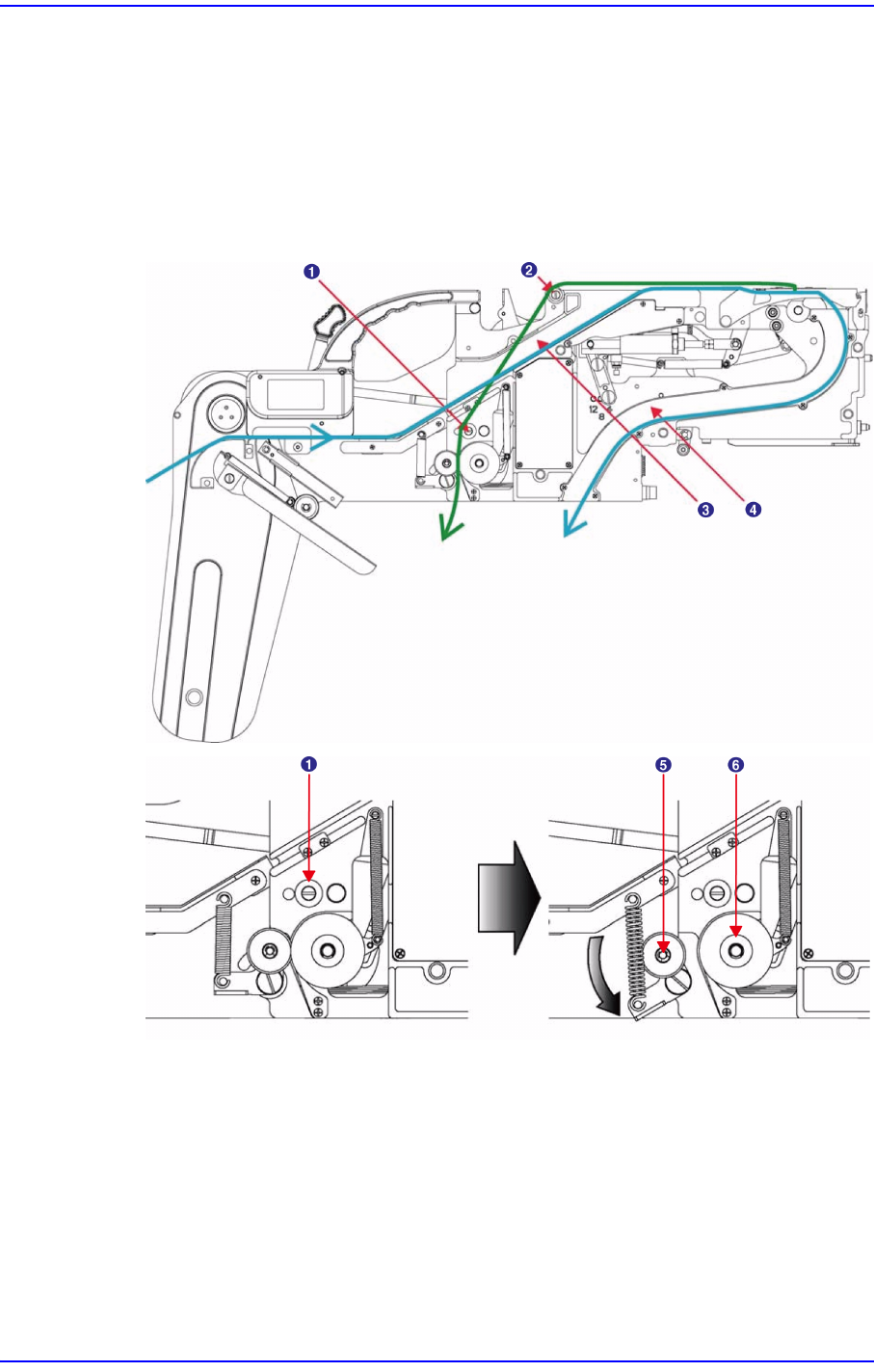 1

2

12
8

3

4

1

5

6